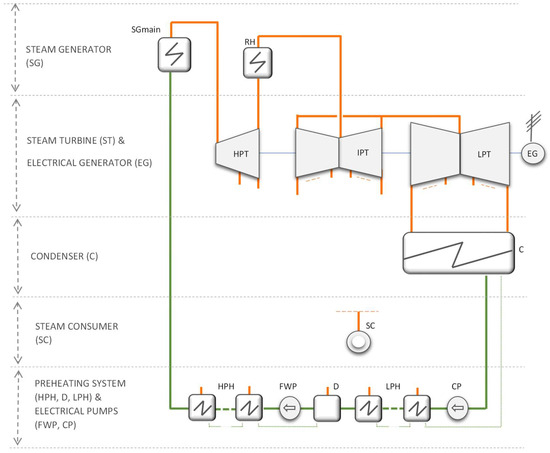 STEAM GENERATOR (SG)

SGmain

RH

STEAM TURBINE (ST) & ELECTRICAL GENERATOR (EG)

HPT

IPT

LPT

EG

CONDENSER (C)

C

STEAM CONSUMER (SC)

SC

PREHEATING SYSTEM (HPH, D, LPH) & ELECTRICAL PUMPS (FWP, CP)

HPH

FWP

D

LPH

CP