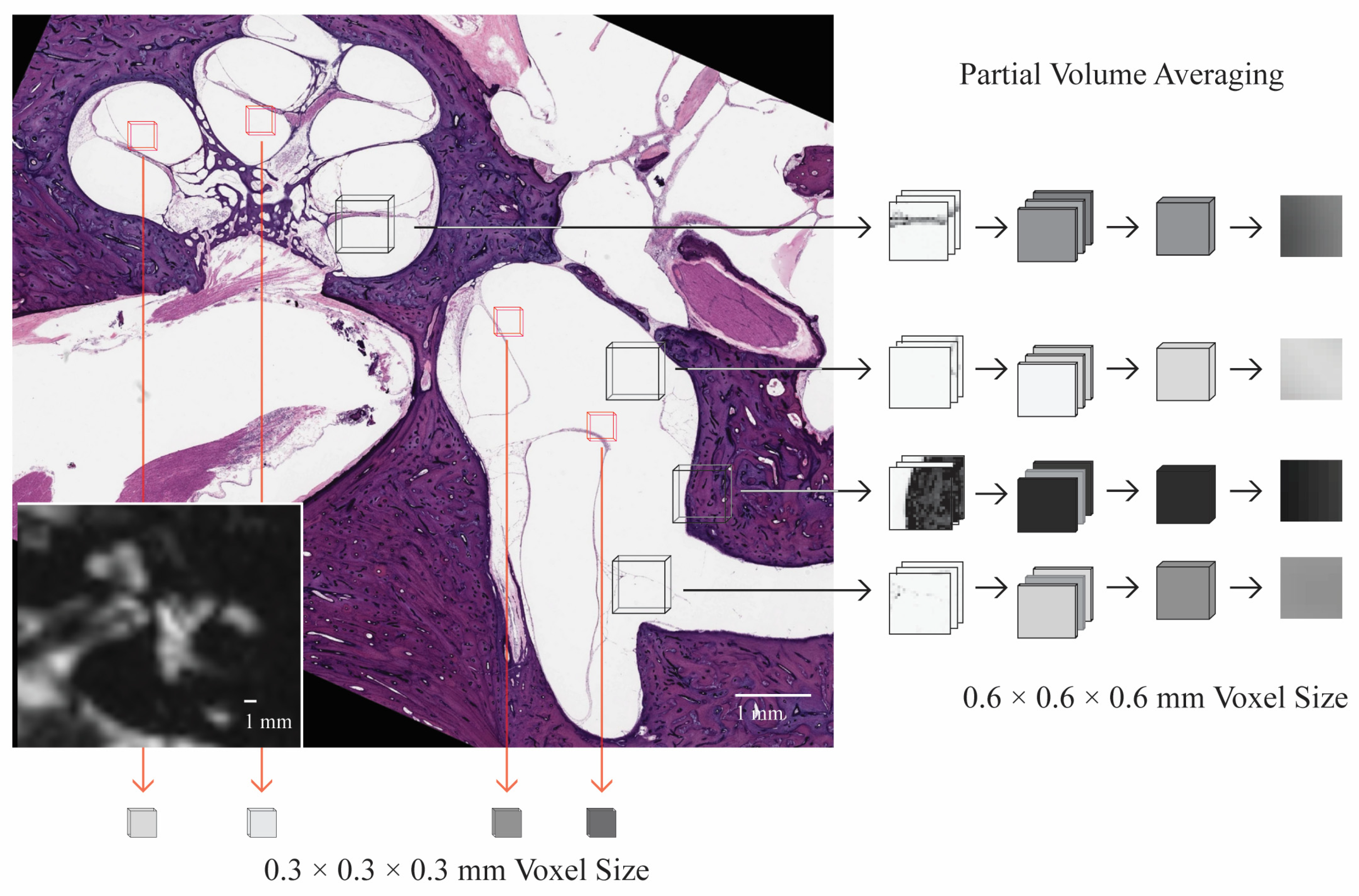 Partial Volume Averaging

1 mm

1 mm

0.6 × 0.6 × 0.6 mm Voxel Size

0.3 × 0.3 × 0.3 mm Voxel Size