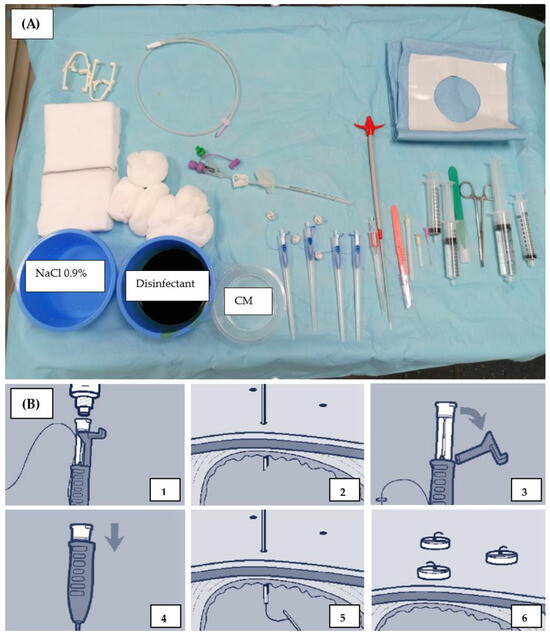 (A)

NaCl 0.9%

Disinfectant

CM

(B)

1

2

3

4

5

6