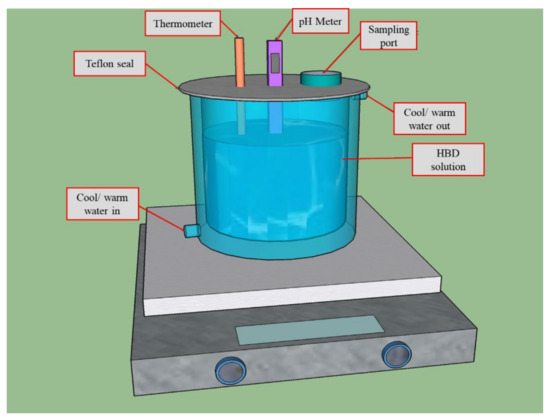 Thermometer

pH Meter

Sampling port

Teflon seal

Cool/ warm water out

HBD solution

Cool/ warm water in