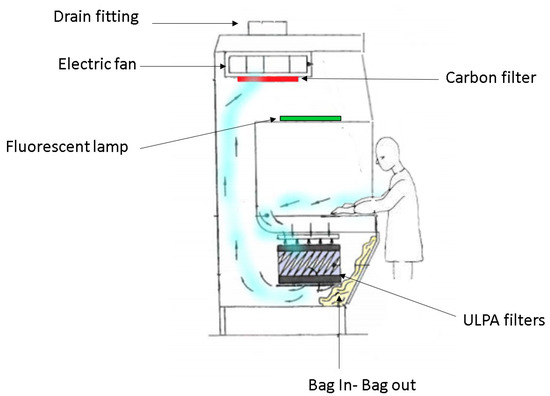 Drain fitting

Electric fan

Carbon filter

Fluorescent lamp

ULPA filters

Bag In- Bag out