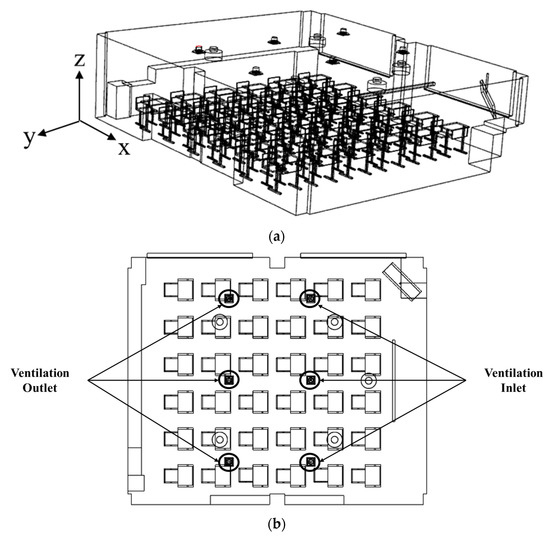 z

y

x

(a)

Ventilation Outlet

Ventilation Inlet

(b)