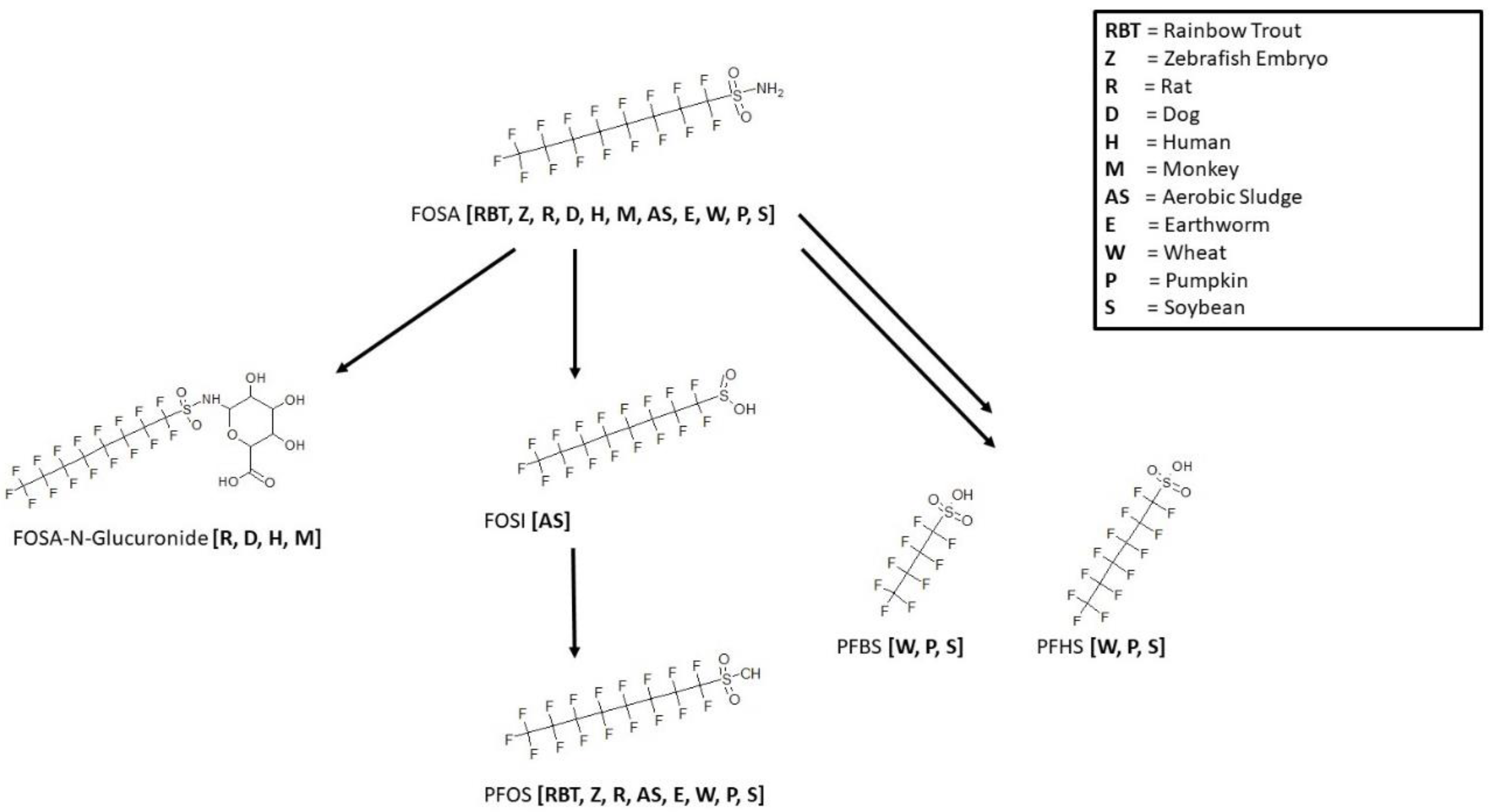 RBT = Rainbow Trout
Z = Zebrafish Embryo
R = Rat
D = Dog
H = Human
M = Monkey
AS = Aerobic Sludge
E = Earthworm
W = Wheat
P = Pumpkin
S = Soybean

FOSA [RBT, Z, R, D, H, M, AS, E, W, P, S]

FOSA-N-Glucuronide [R, D, H, M]

FOSI [AS]

PFBS [W, P, S]

PFHS [W, P, S]

PFOS [RBT, Z, R, AS, E, W, P, S]