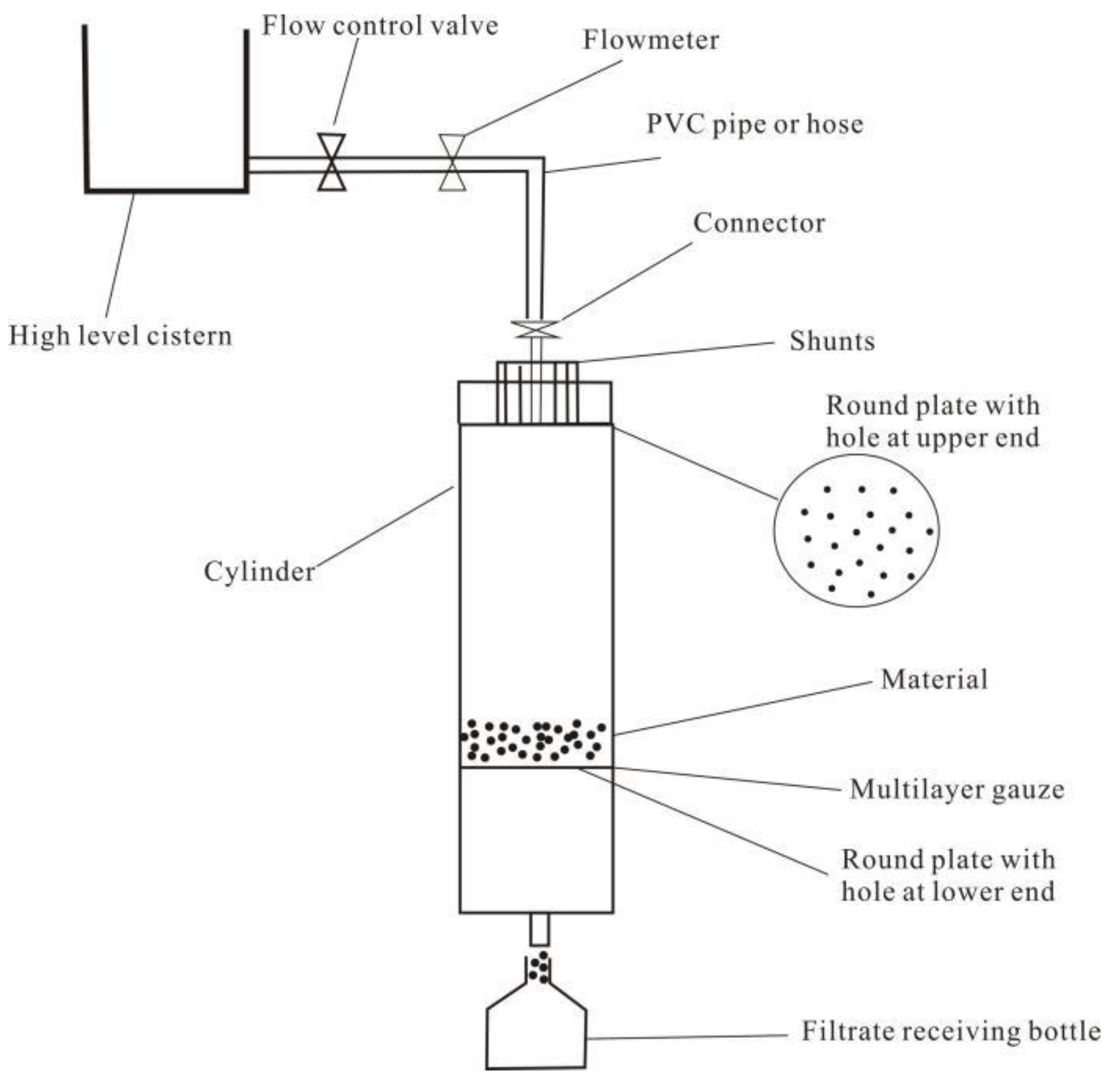 Flow control valve
Flowmeter
PVC pipe or hose
Connector
High level cistern
Shunts
Round plate with hole at upper end
Cylinder
Material
Multilayer gauze
Round plate with hole at lower end
Filtrate receiving bottle