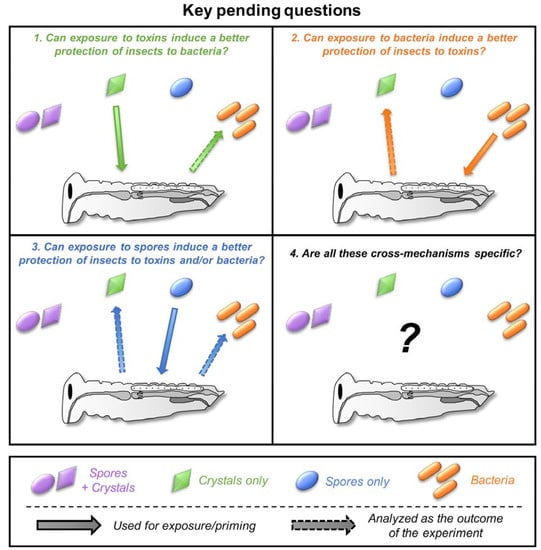 Key pending questions

1. Can exposure to toxins induce a better protection of insects to bacteria?

2. Can exposure to bacteria induce a better protection of insects to toxins?

3. Can exposure to spores induce a better protection of insects to toxins and/or bacteria?

4. Are all these cross-mechanisms specific?

?

Spores + Crystals

Crystals only

Spores only

Bacteria

Used for exposure/priming

Analyzed as the outcome of the experiment