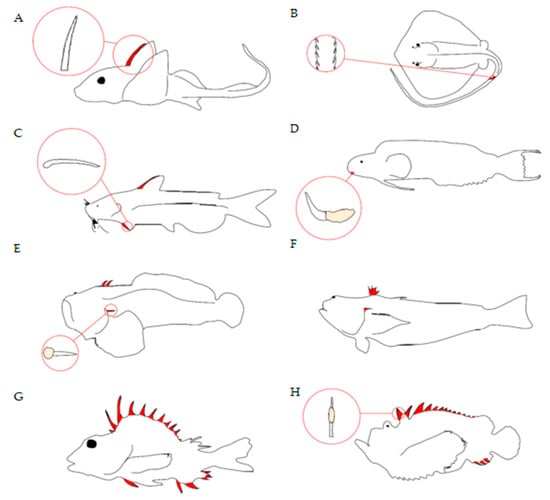 A

B

C

D

E

F

G

H