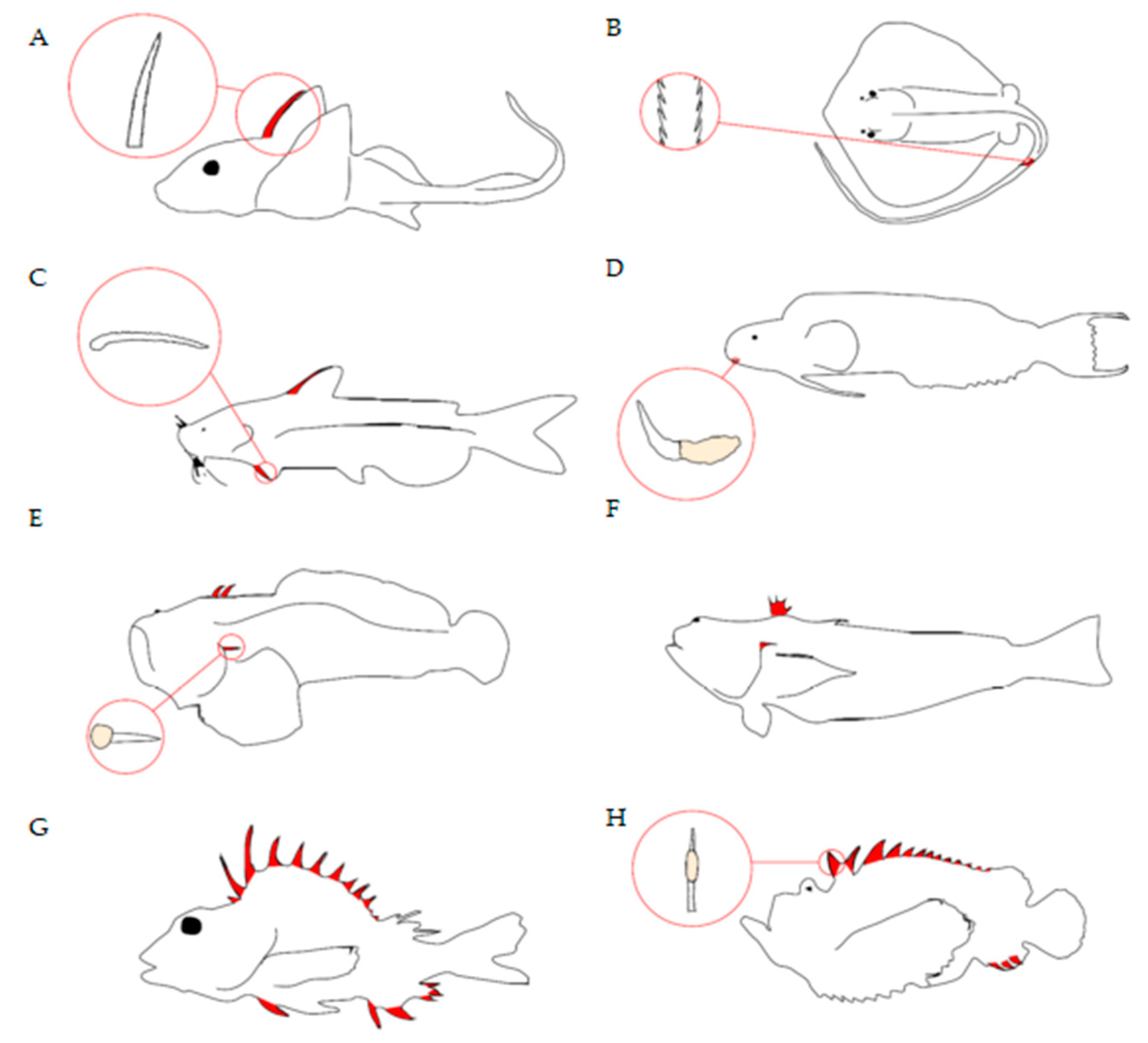 A

B

C

D

E

F

G

H