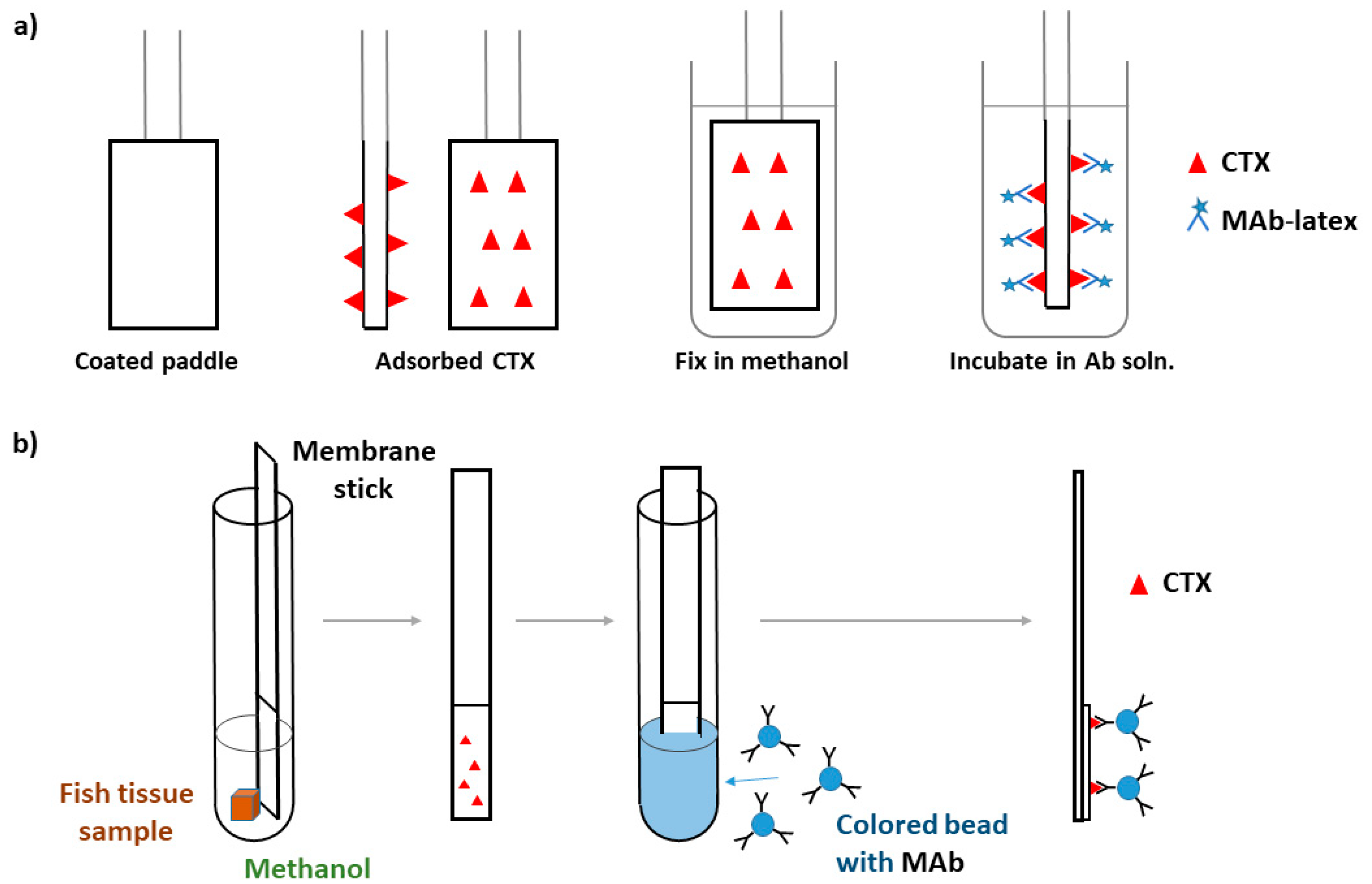 a)

CTX
MAb-latex

Coated paddle
Adsorbed CTX
Fix in methanol
Incubate in Ab soln.

b)

Membrane stick

CTX

Fish tissue sample
Methanol
Colored bead with MAb