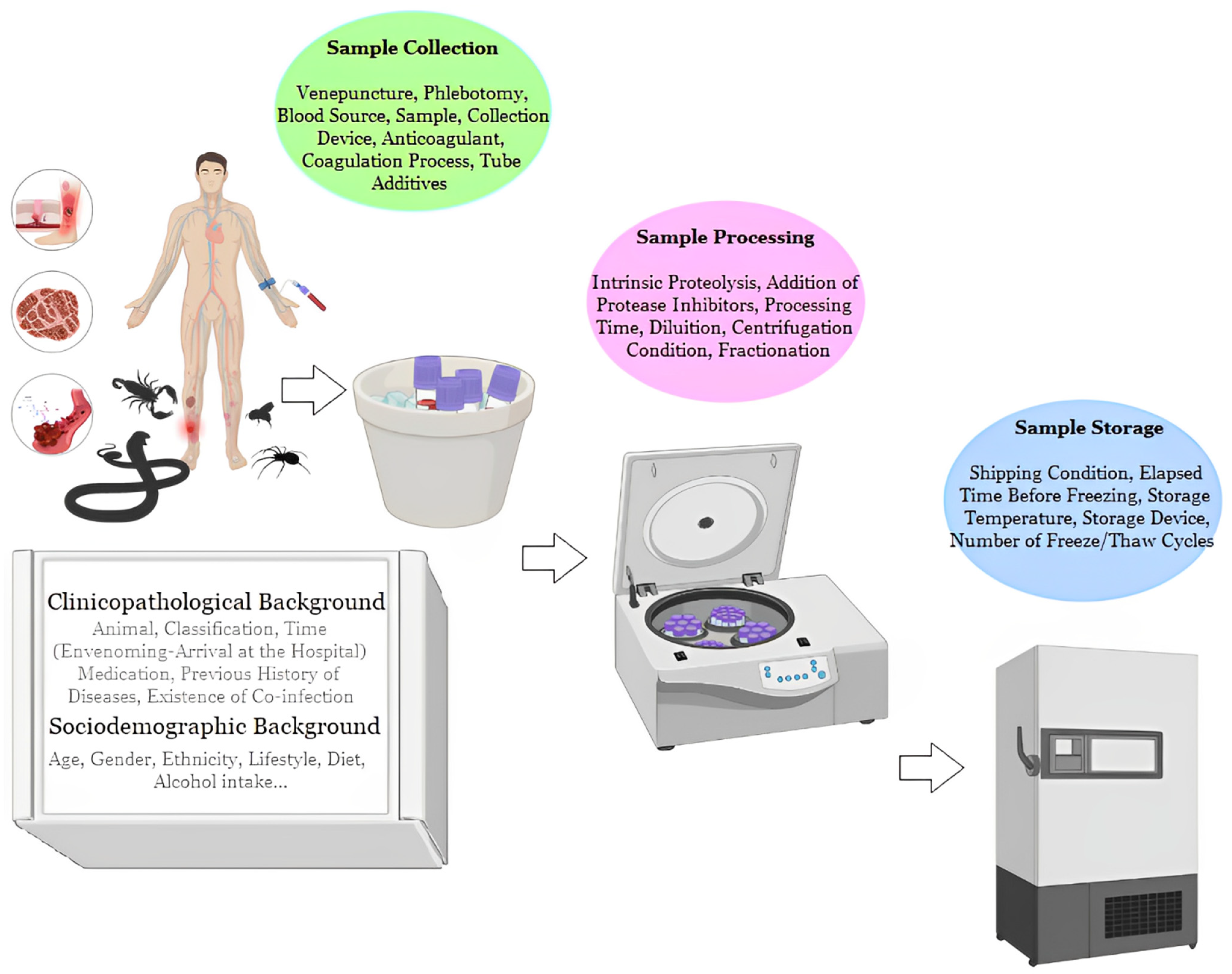 Sample Collection

Venepuncture, Phlebotomy, Blood Source, Sample, Collection Device, Anticoagulant, Coagulation Process, Tube Additives

Sample Processing

Intrinsic Proteolysis, Addition of Protease Inhibitors, Processing Time, Diluition, Centrifugation Condition, Fractionation

Sample Storage

Shipping Condition, Elapsed Time Before Freezing, Storage Temperature, Storage Device, Number of Freeze/Thaw Cycles

Clinicopathological Background

Animal, Classification, Time (Envenoming-Arrival at the Hospital) Medication, Previous History of Diseases, Existence of Co-infection

Sociodemographic Background

Age, Gender, Ethnicity, Lifestyle, Diet, Alcohol intake...