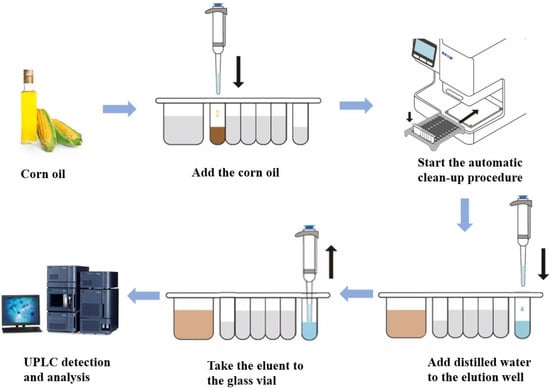 Corn oil

Add the corn oil

Start the automatic clean-up procedure

Add distilled water to the elution well

Take the eluent to the glass vial

UPLC detection and analysis