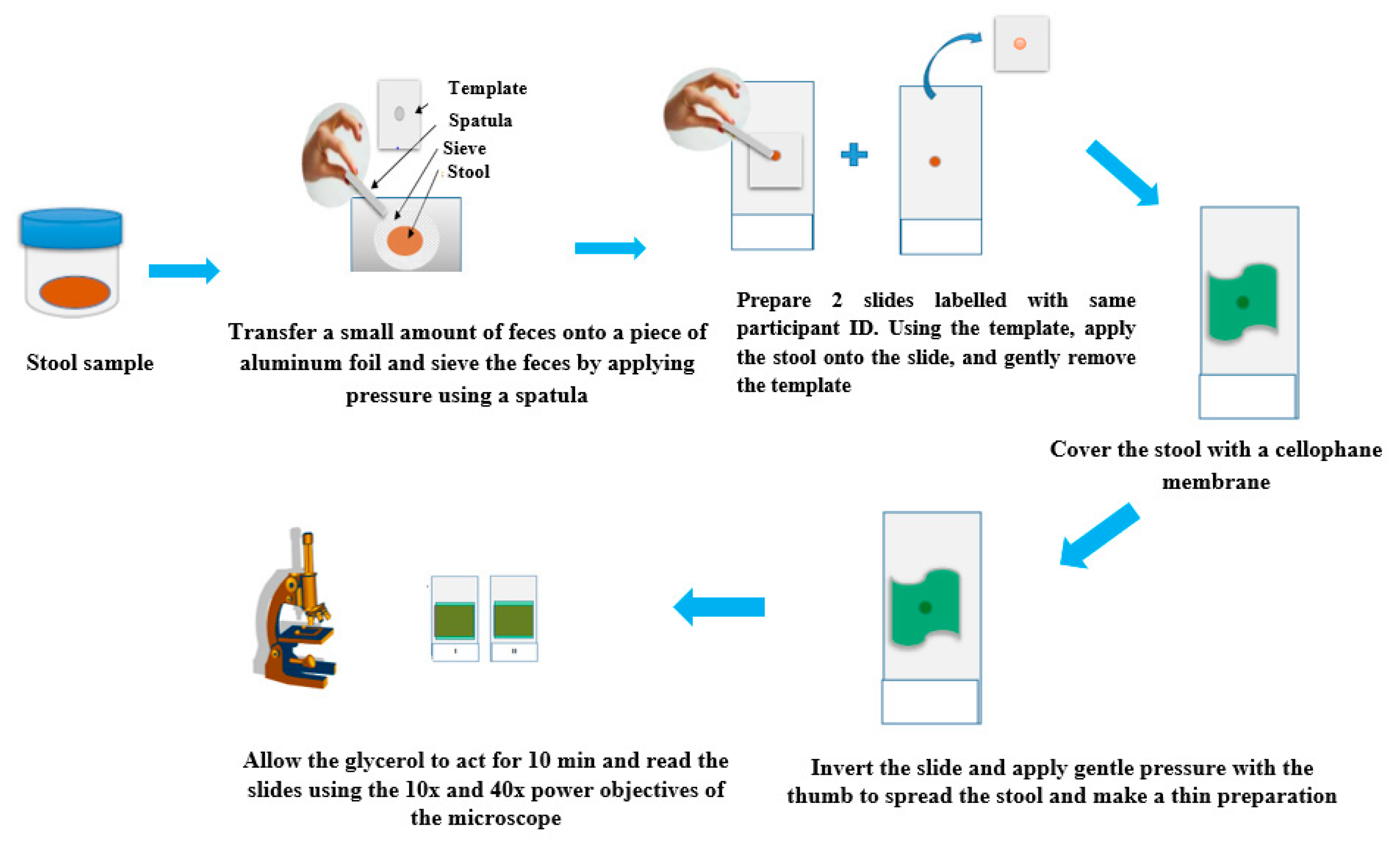 Stool sample

Template
Spatula
Sieve
Stool

Transfer a small amount of feces onto a piece of aluminum foil and sieve the feces by applying pressure using a spatula

Prepare 2 slides labelled with same participant ID. Using the template, apply the stool onto the slide, and gently remove the template

Cover the stool with a cellophane membrane

Invert the slide and apply gentle pressure with the thumb to spread the stool and make a thin preparation

I
II

Allow the glycerol to act for 10 min and read the slides using the 10x and 40x power objectives of the microscope