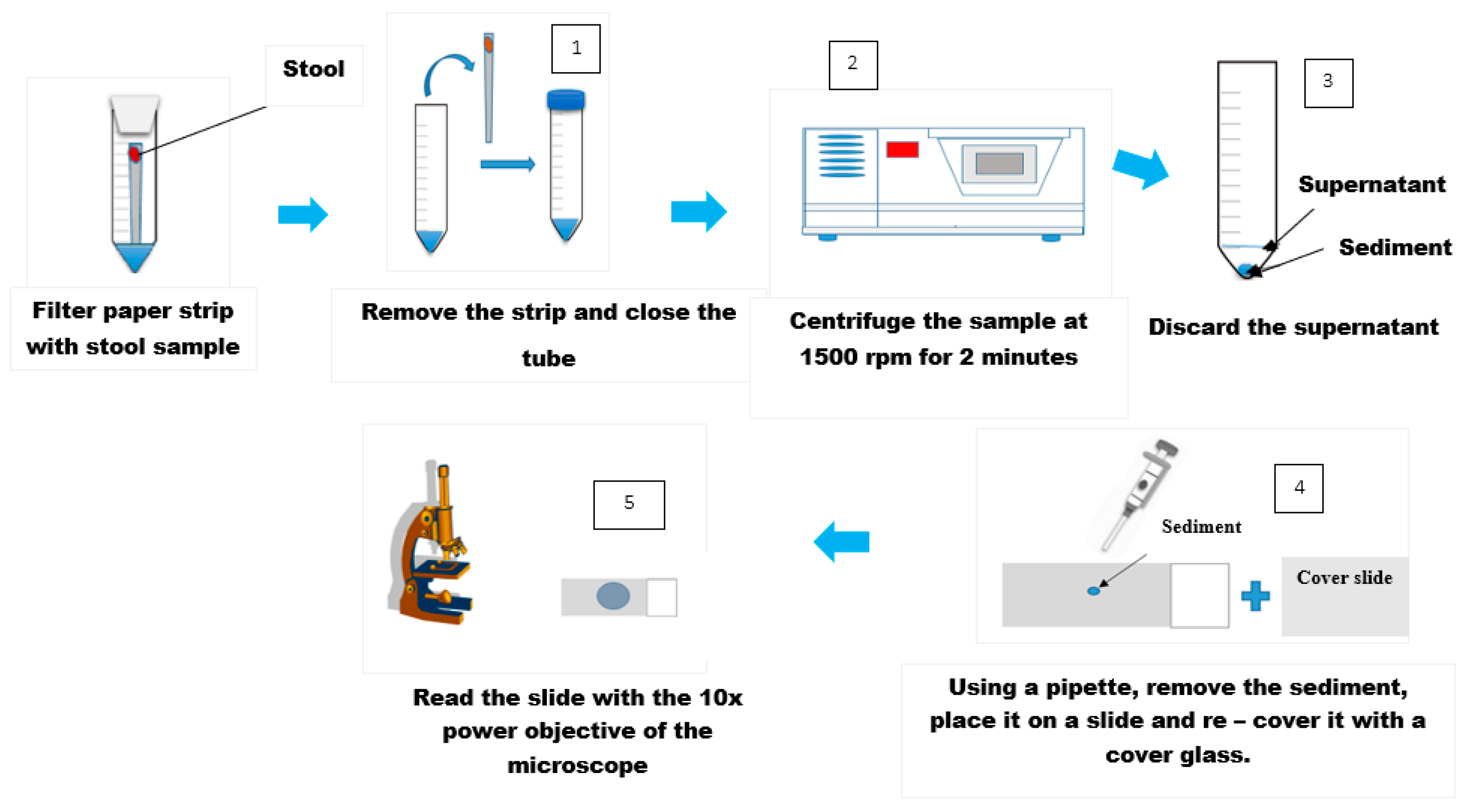 Stool

Filter paper strip with stool sample

1

Remove the strip and close the tube

2

Centrifuge the sample at 1500 rpm for 2 minutes

3

Supernatant

Sediment

Discard the supernatant

4

Sediment

Cover slide

Using a pipette, remove the sediment, place it on a slide and re – cover it with a cover glass.

5

Read the slide with the 10x power objective of the microscope