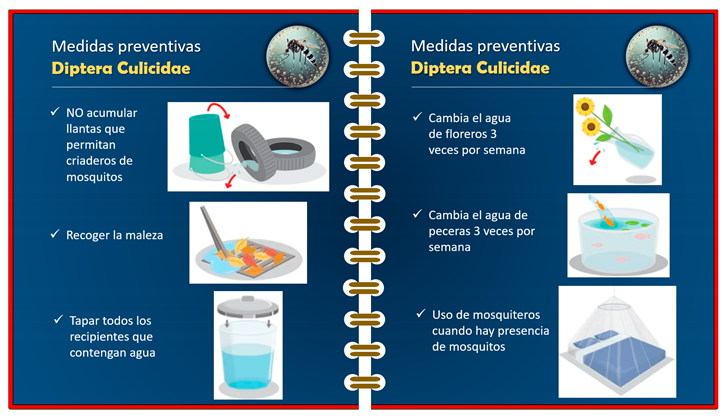 Medidas preventivas
Diptera Culicidae

✓ NO acumular llantas que permitan criaderos de mosquitos

✓ Recoger la maleza

✓ Tapar todos los recipientes que contengan agua

Medidas preventivas
Diptera Culicidae

✓ Cambia el agua de floreros 3 veces por semana

✓ Cambia el agua de peceras 3 veces por semana

✓ Uso de mosquiteros cuando hay presencia de mosquitos