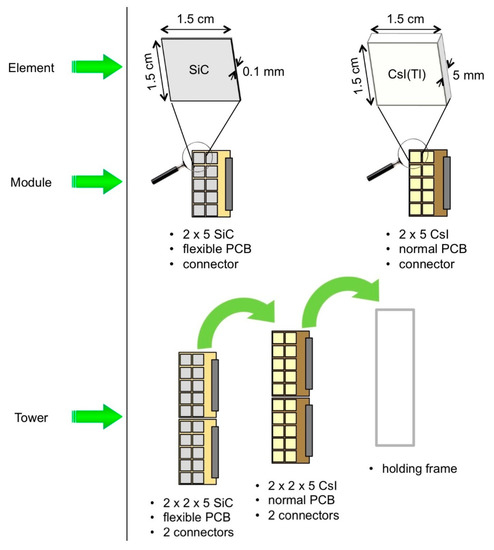 Element

1.5 cm
1.5 cm
SiC
0.1 mm

1.5 cm
1.5 cm
CsI(Tl)
5 mm

Module

• 2 x 5 SiC
• flexible PCB
• connector

• 2 x 5 CsI
• normal PCB
• connector

Tower

• 2 x 2 x 5 SiC
• flexible PCB
• 2 connectors

• 2 x 2 x 5 CsI
• normal PCB
• 2 connectors

• holding frame