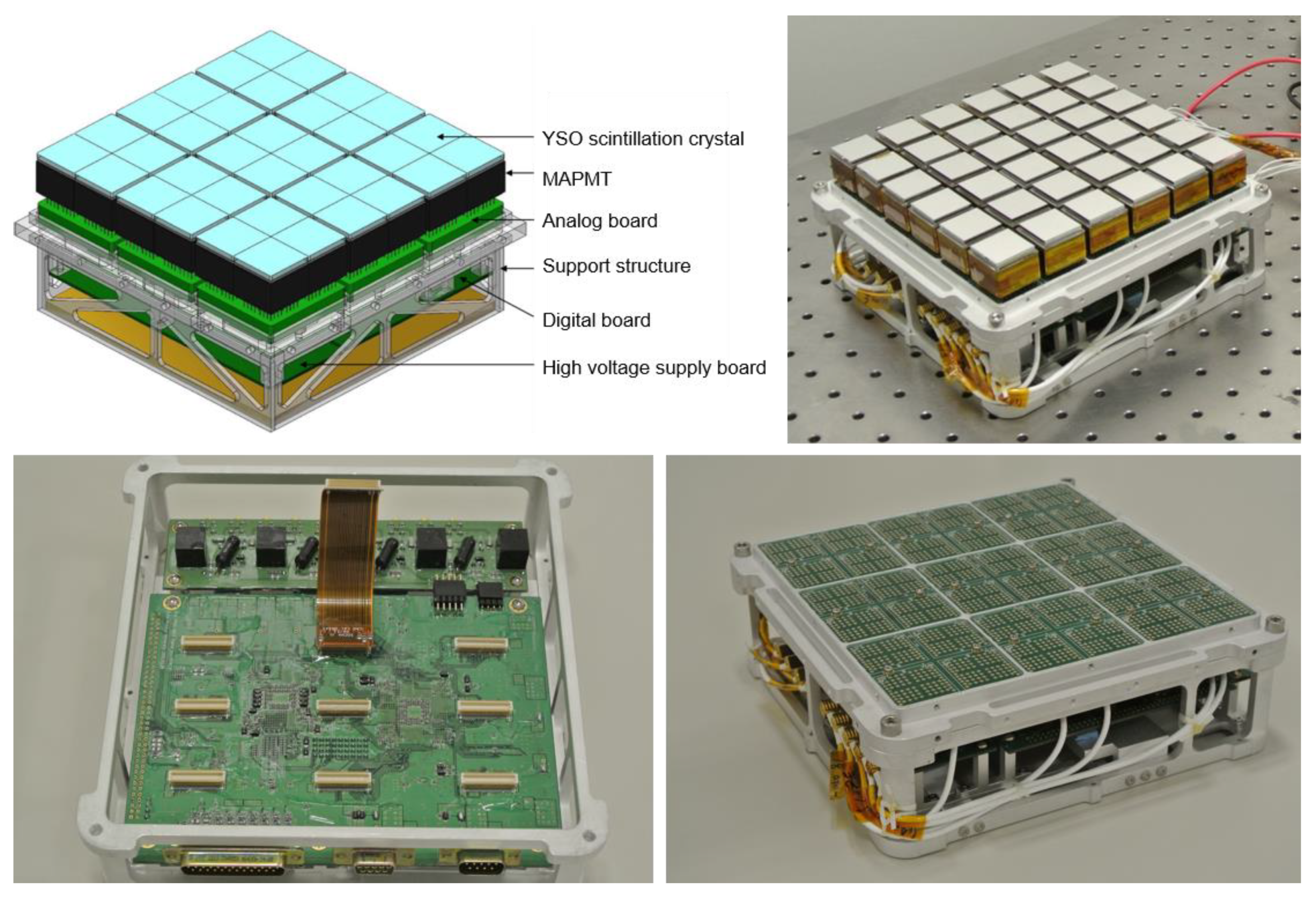 YSO scintillation crystal
MAPMT
Analog board
Support structure
Digital board
High voltage supply board