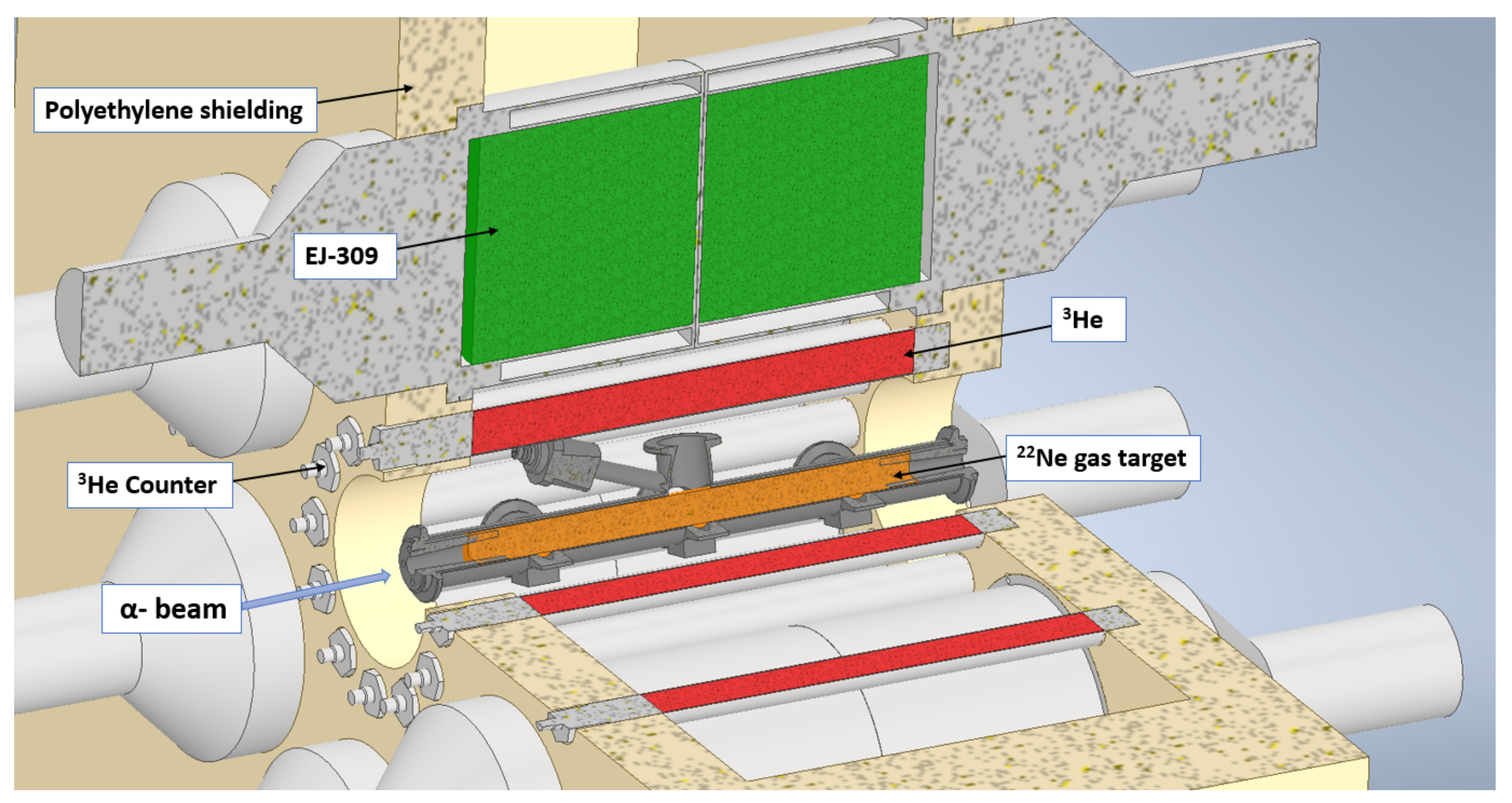 Polyethylene shielding

EJ-309

$^{3}$He

$^{22}$Ne gas target

$^{3}$He Counter

α- beam