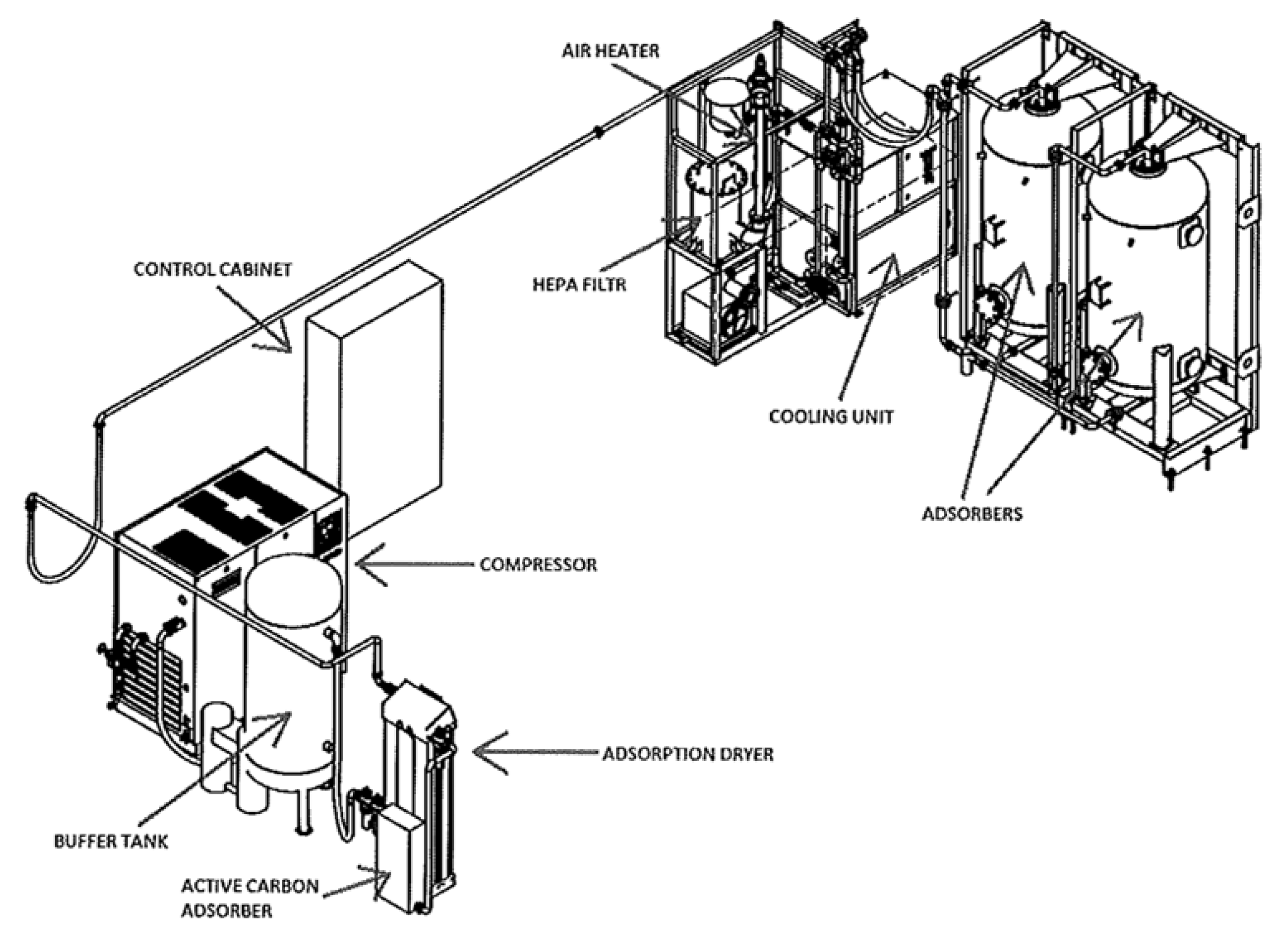 AIR HEATER

CONTROL CABINET

HEPA FILTR

COOLING UNIT

ADSORBERS

COMPRESSOR

ADSORPTION DRYER

BUFFER TANK

ACTIVE CARBON ADSORBER