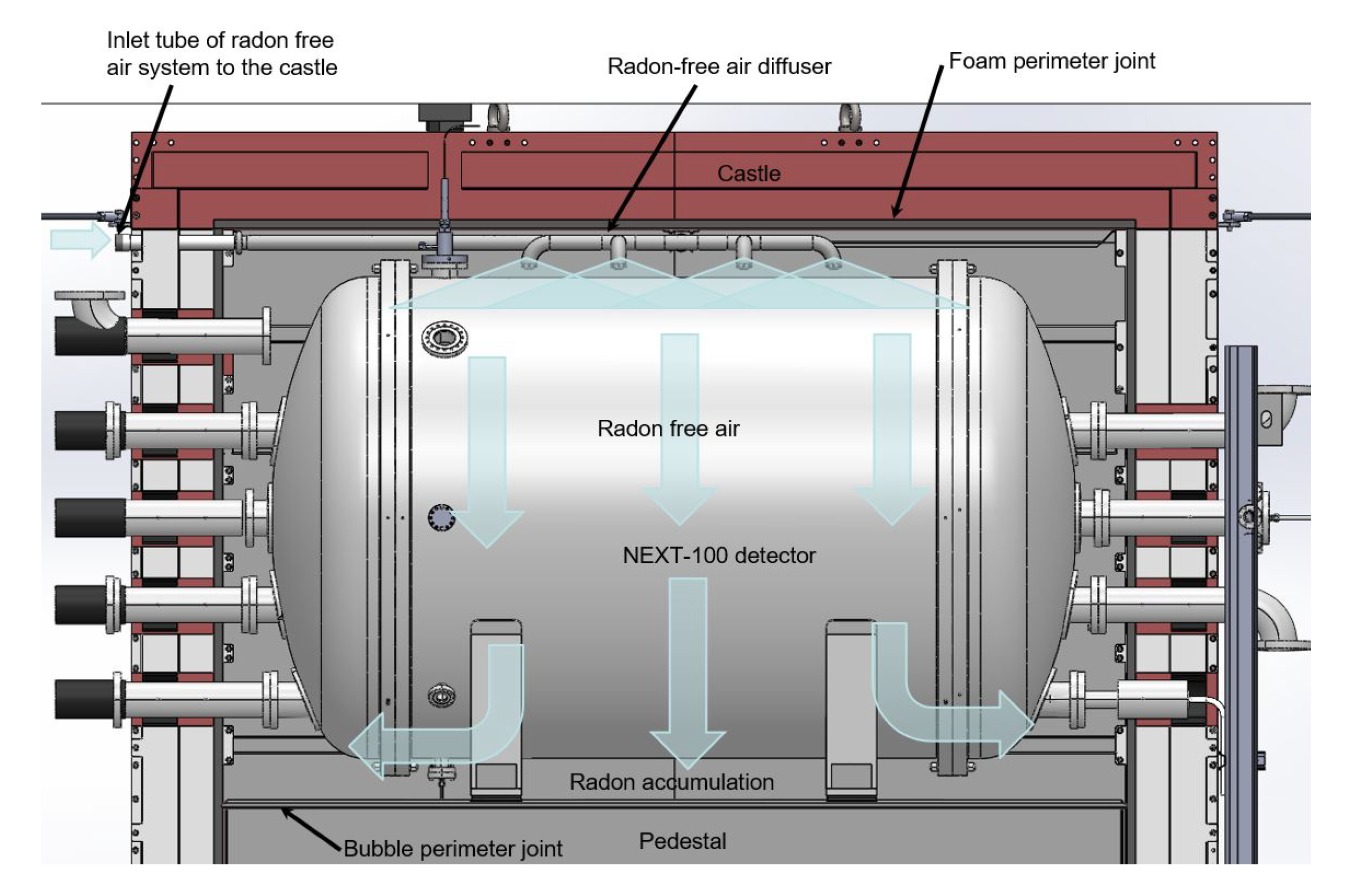 Inlet tube of radon free air system to the castle

Radon-free air diffuser

Foam perimeter joint

Castle

Radon free air

NEXT-100 detector

Radon accumulation

Bubble perimeter joint

Pedestal