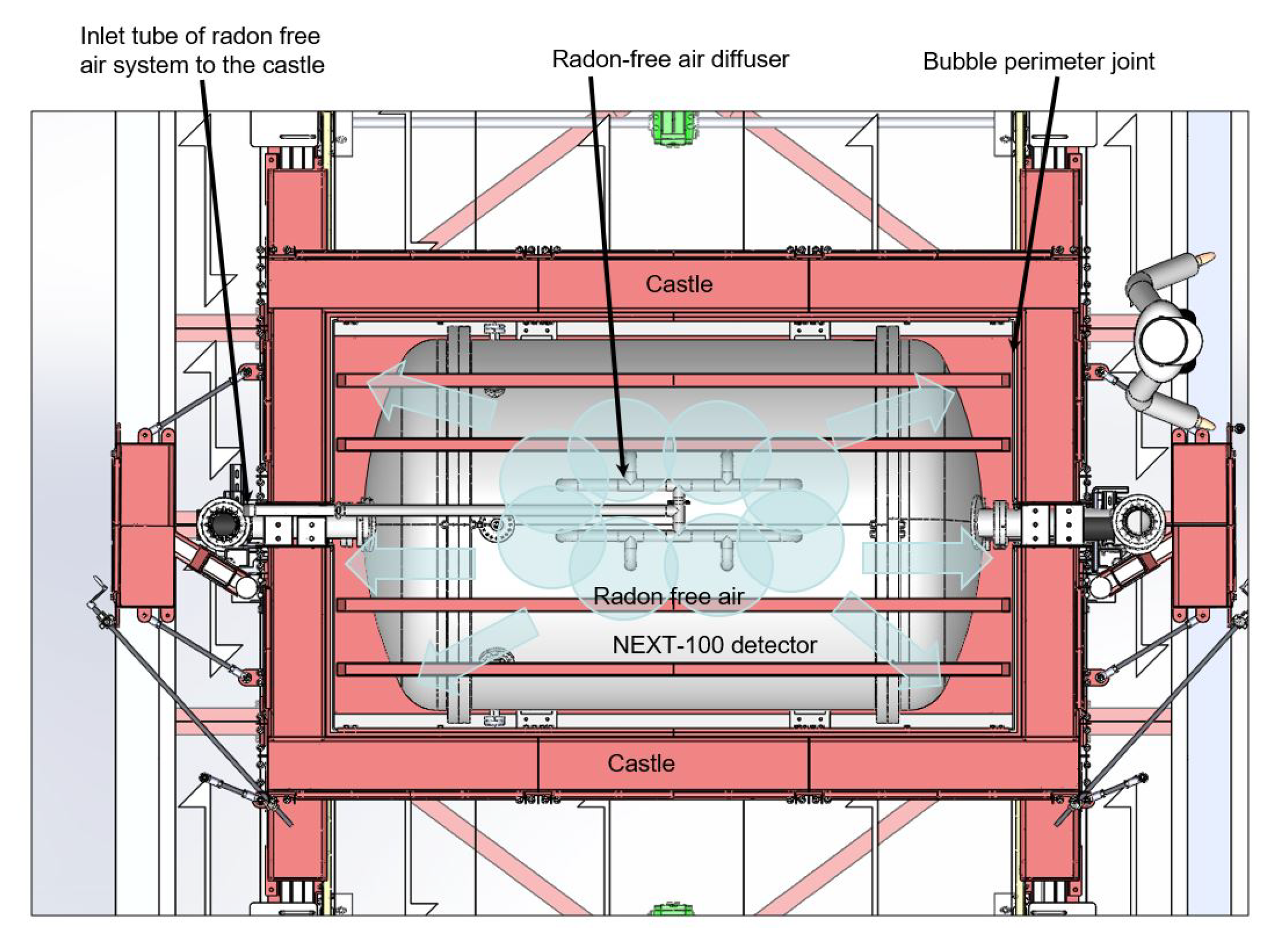 Inlet tube of radon free air system to the castle

Radon-free air diffuser

Bubble perimeter joint

Castle

Radon free air

NEXT-100 detector

Castle