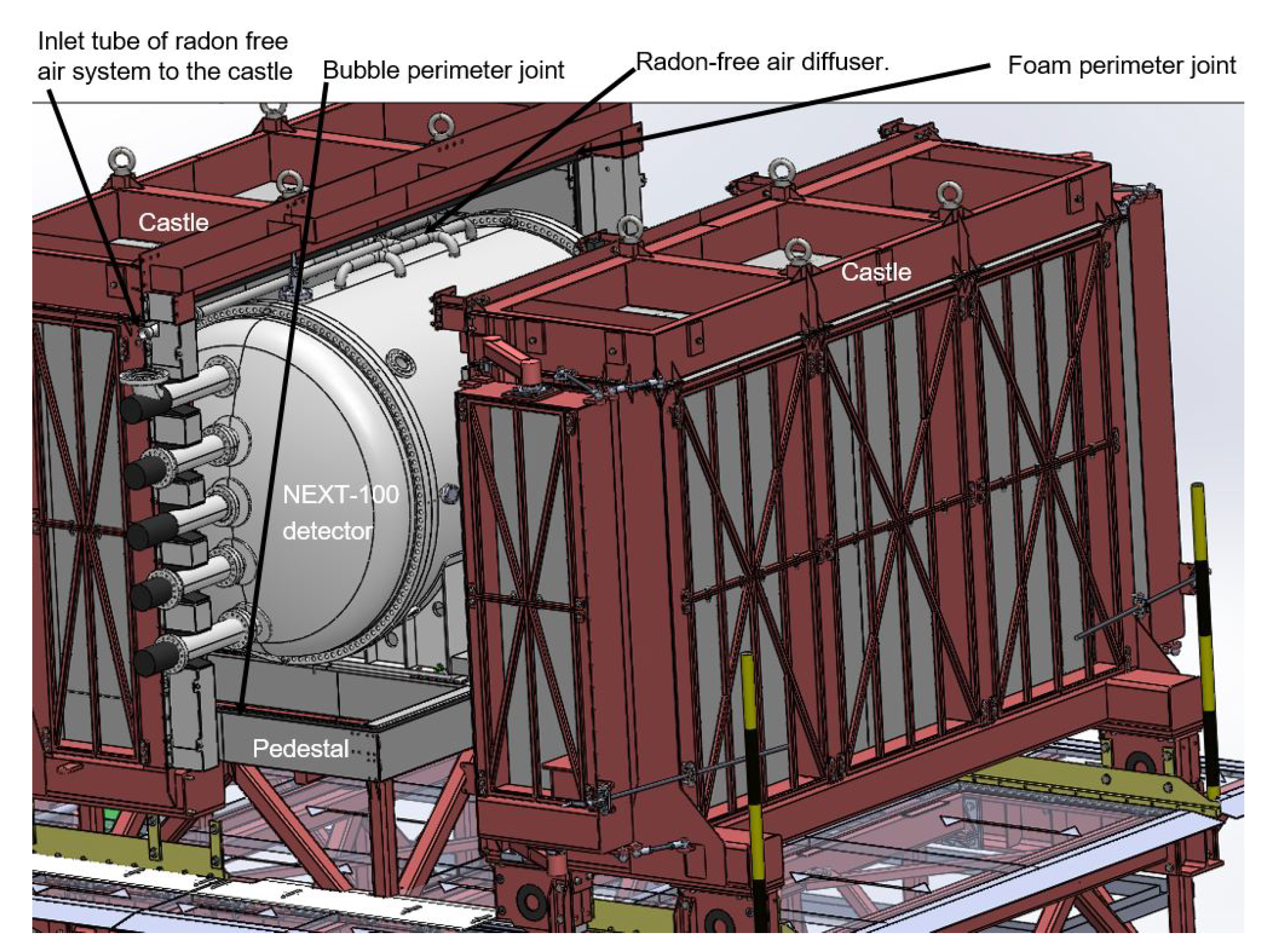 Inlet tube of radon free air system to the castle

Bubble perimeter joint

Radon-free air diffuser.

Foam perimeter joint

Castle

Castle

NEXT-100 detector

Pedestal