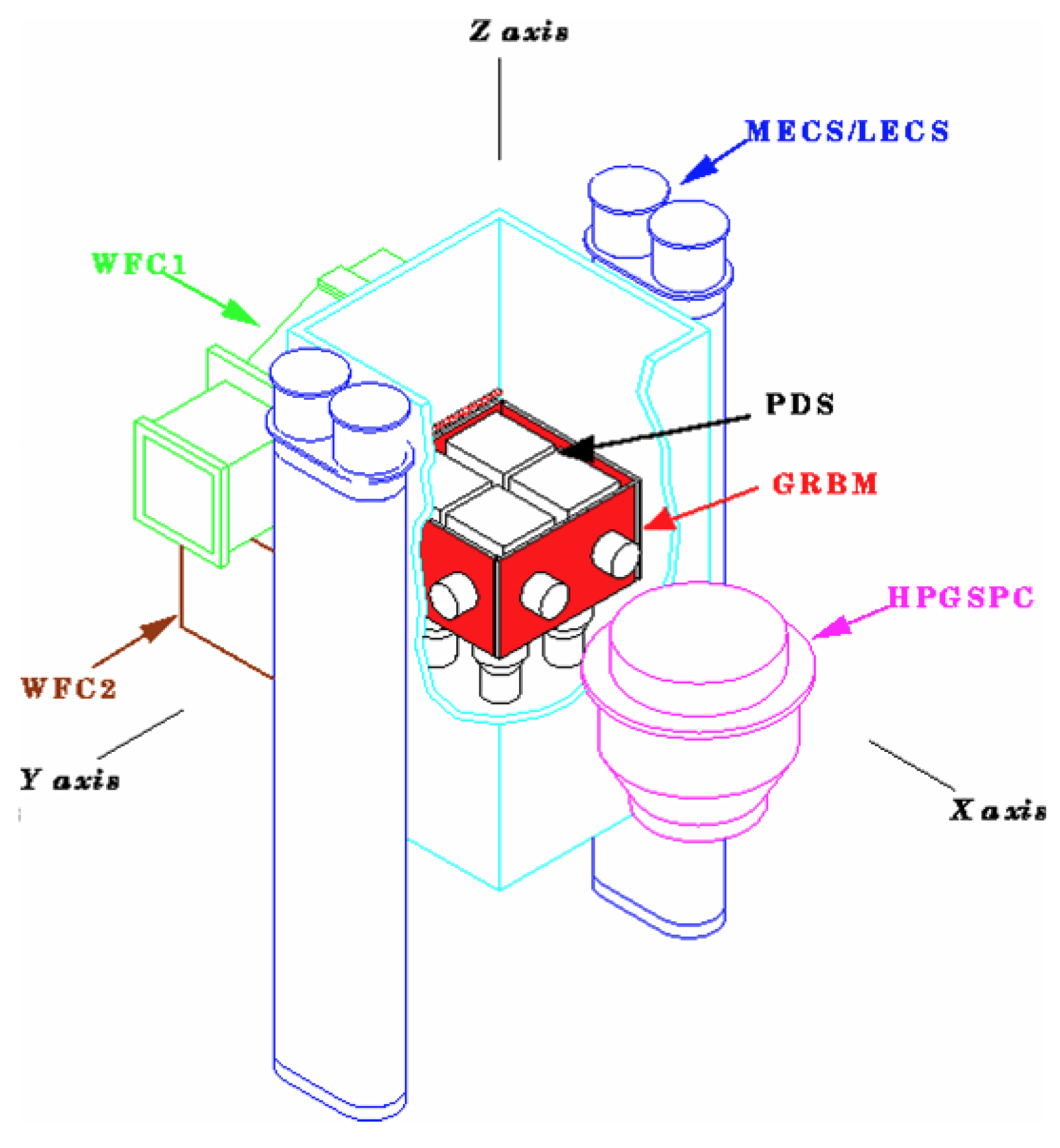 Z axis

MECS/LECS

WFC1

PDS

GRBM

HPGSPC

WFC2

Y axis

X axis