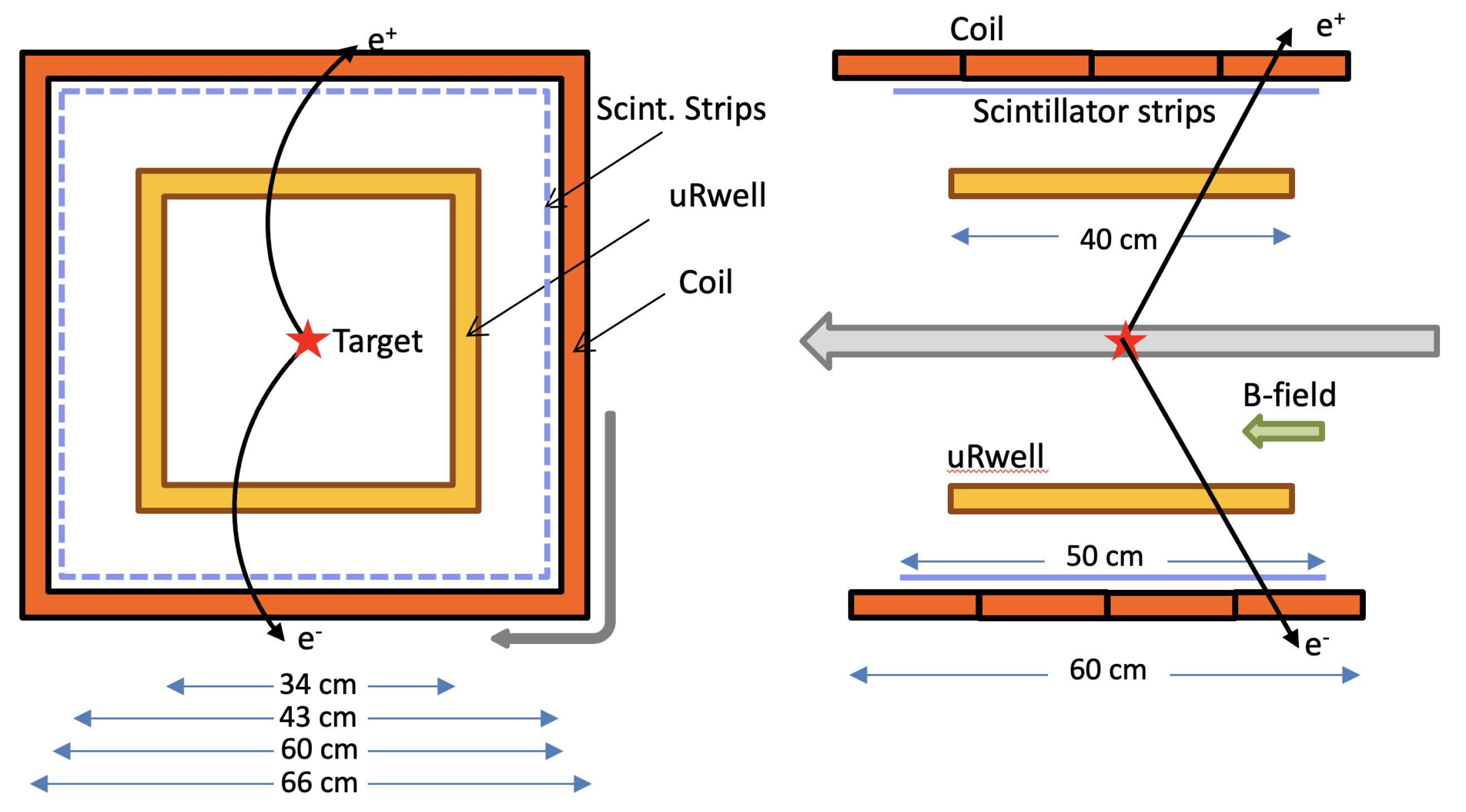 $e^+$
Scint. Strips
uRwell
Coil
Target
$e^-$
34 cm
43 cm
60 cm
66 cm

Coil
$e^+$
Scintillator strips
40 cm
B-field
uRwell
50 cm
$e^-$
60 cm