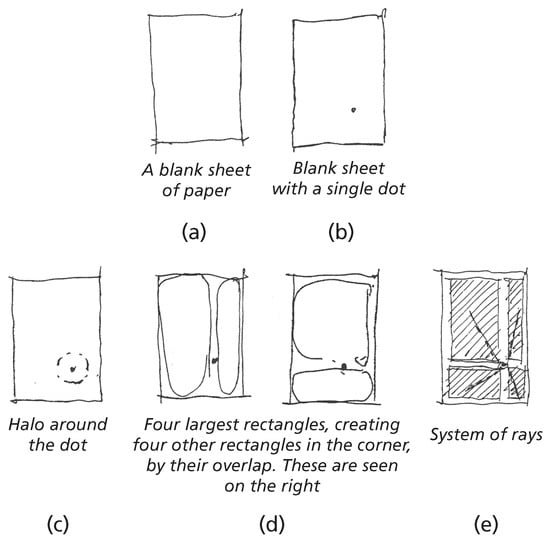 A blank sheet of paper

(a)

Blank sheet with a single dot

(b)

Halo around the dot

(c)

Four largest rectangles, creating four other rectangles in the corner, by their overlap. These are seen on the right

(d)

System of rays

(e)