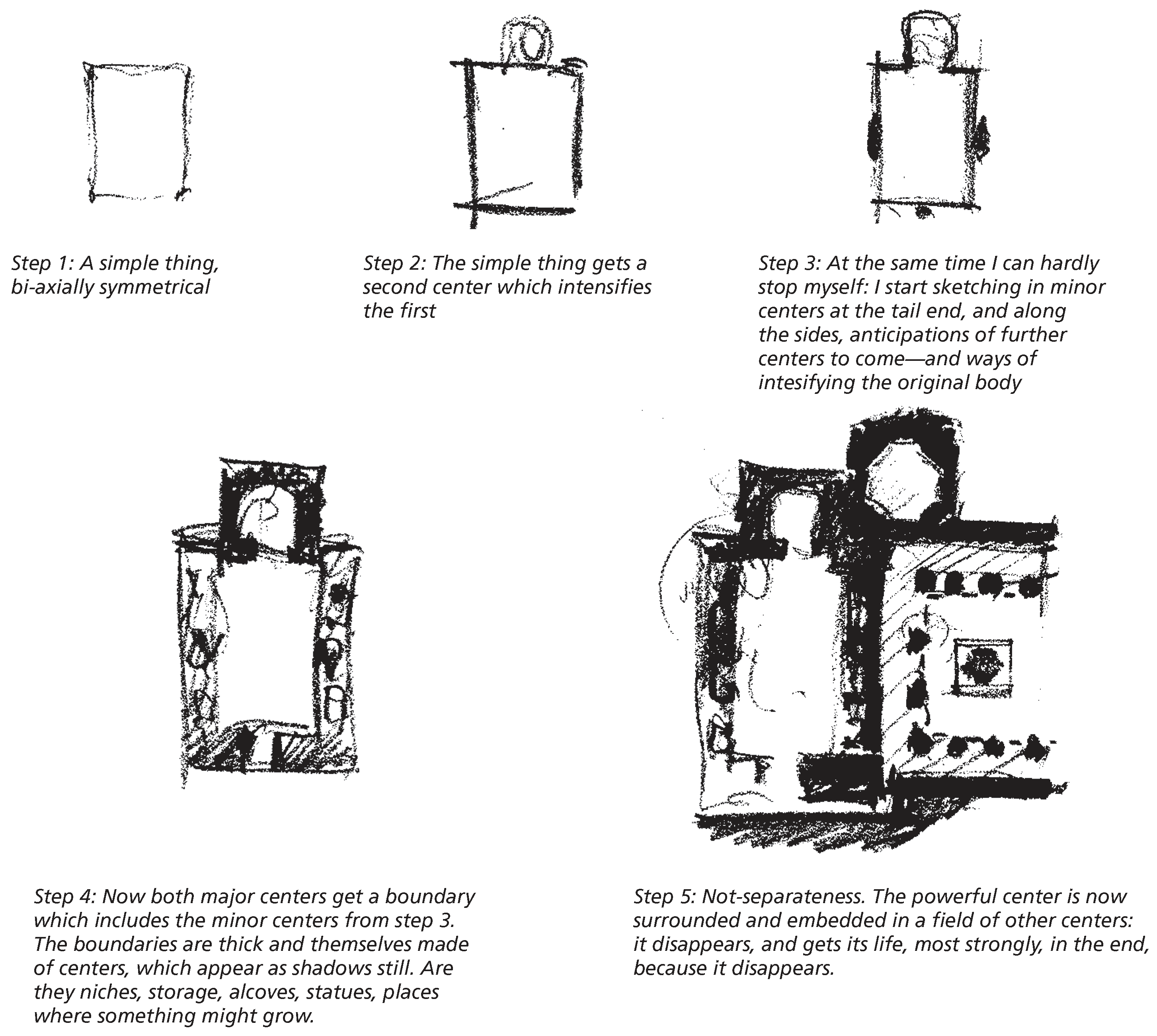 Step 1: A simple thing, bi-axially symmetrical

Step 2: The simple thing gets a second center which intensifies the first

Step 3: At the same time I can hardly stop myself: I start sketching in minor centers at the tail end, and along the sides, anticipations of further centers to come—and ways of intesifying the original body

Step 4: Now both major centers get a boundary which includes the minor centers from step 3. The boundaries are thick and themselves made of centers, which appear as shadows still. Are they niches, storage, alcoves, statues, places where something might grow.

Step 5: Not-separateness. The powerful center is now surrounded and embedded in a field of other centers: it disappears, and gets its life, most strongly, in the end, because it disappears.