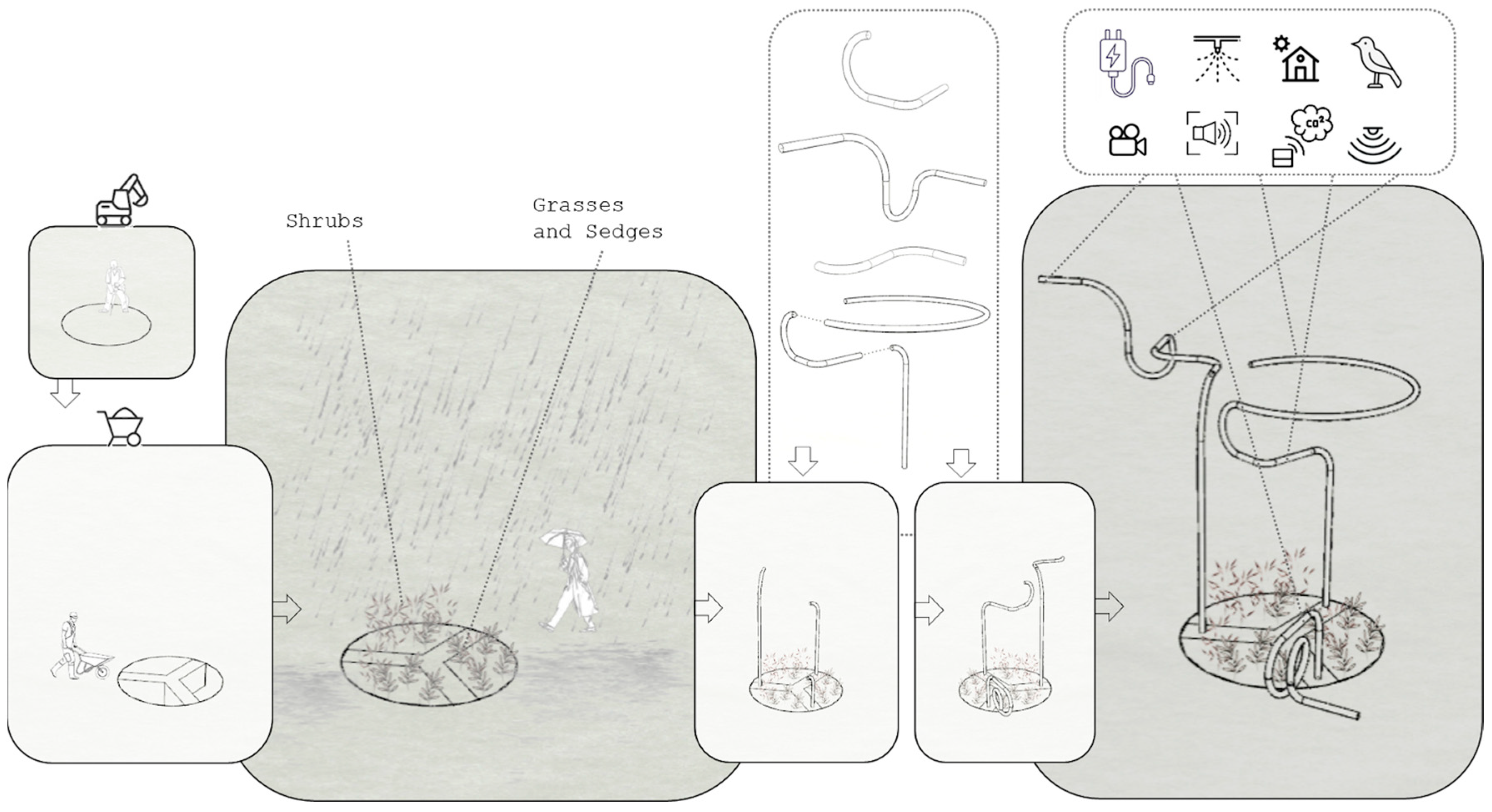 Shrubs

Grasses and Sedges

$CO^2$