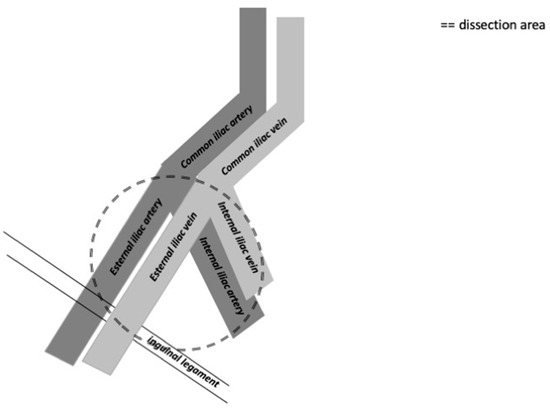 == dissection area

Common iliac artery

Common iliac vein

Esternal iliac artery

Esternal iliac vein

Internal iliac vein

Internal iliac artery

Inguinal legament