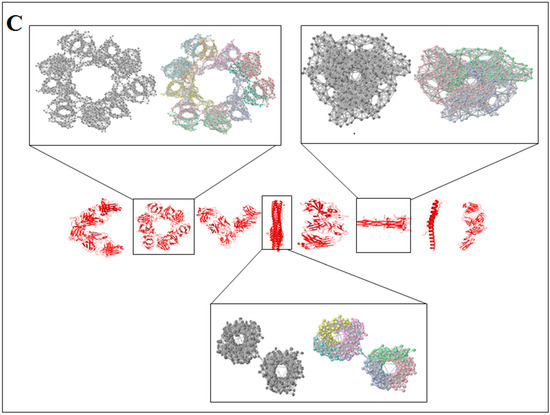 C