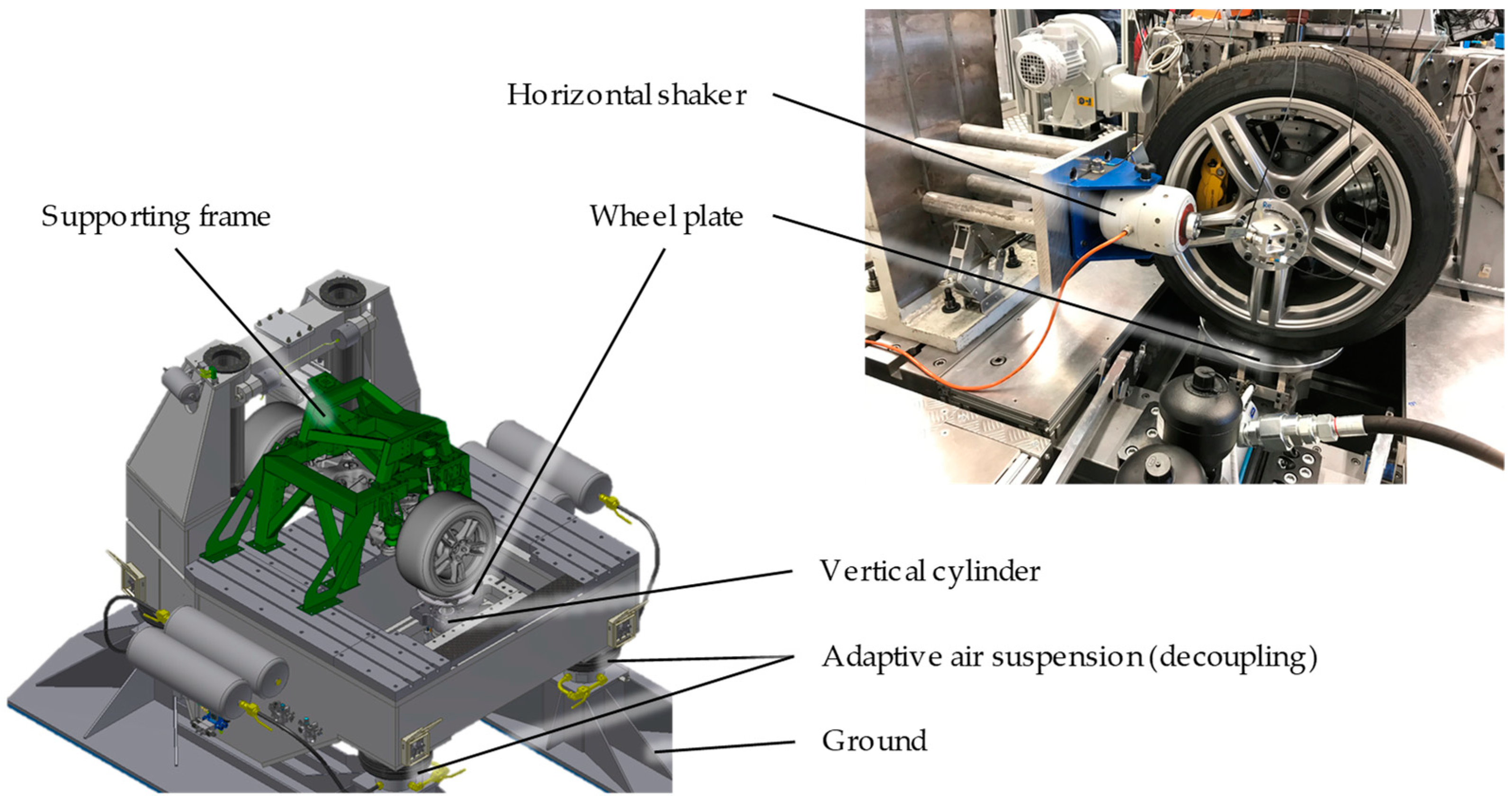 Horizontal shaker

Supporting frame

Wheel plate

Vertical cylinder

Adaptive air suspension (decoupling)

Ground