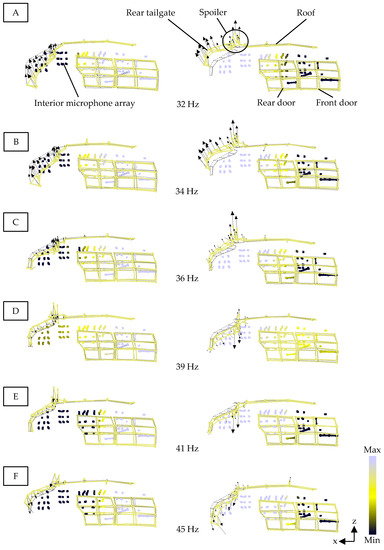 A

Rear tailgate

Spoiler

Roof

Interior microphone array

32 Hz

Rear door

Front door

B

34 Hz

C

36 Hz

D

39 Hz

E

41 Hz

F

45 Hz

Max

Min

z

x