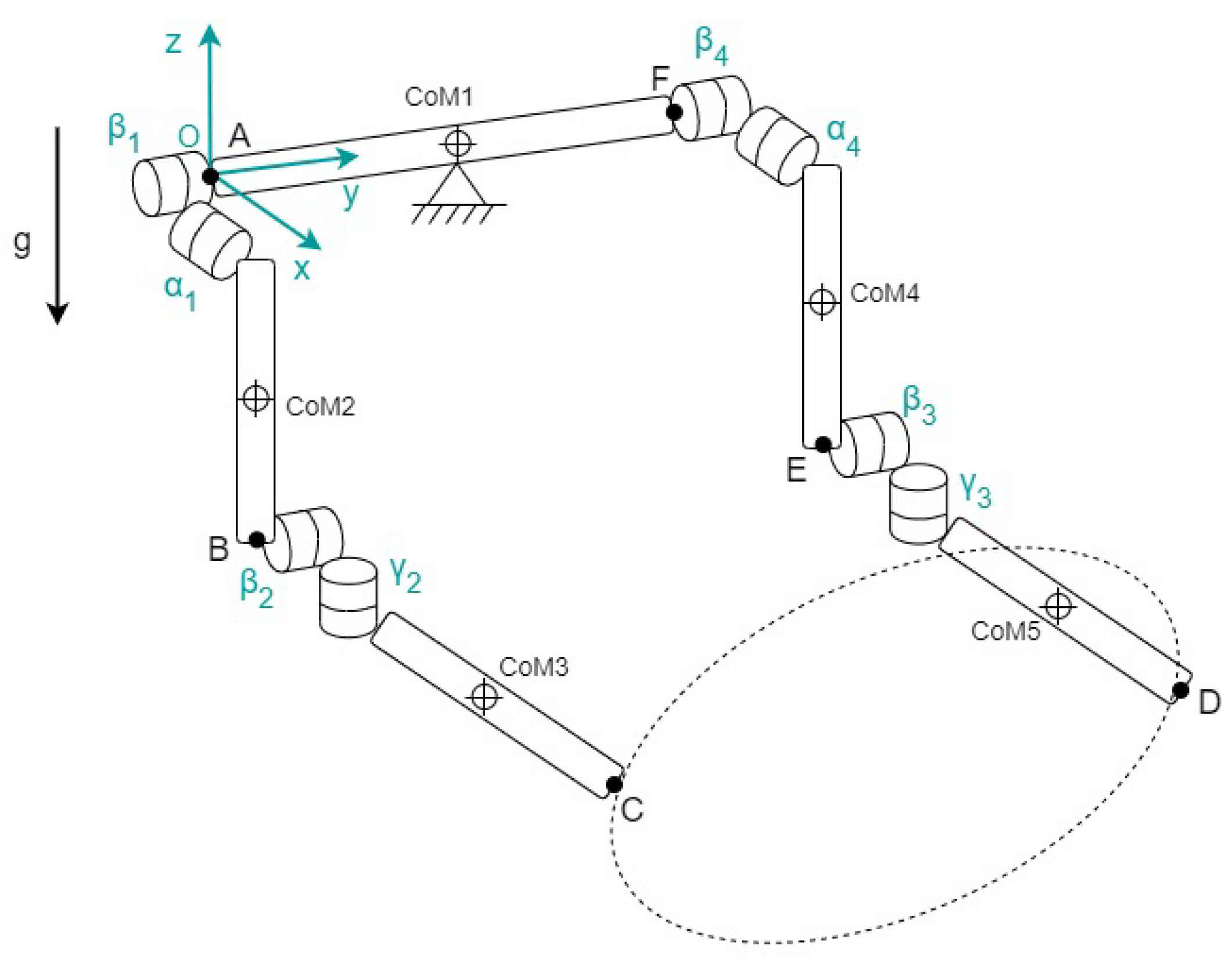 z
$\beta_4$
F
CoM1
$\beta_1$
O
A
$\alpha_4$
y
g
x
$\alpha_1$
CoM4
CoM2
$\beta_3$
E
$\gamma_3$
B
$\beta_2$
$\gamma_2$
CoM5
CoM3
D
C