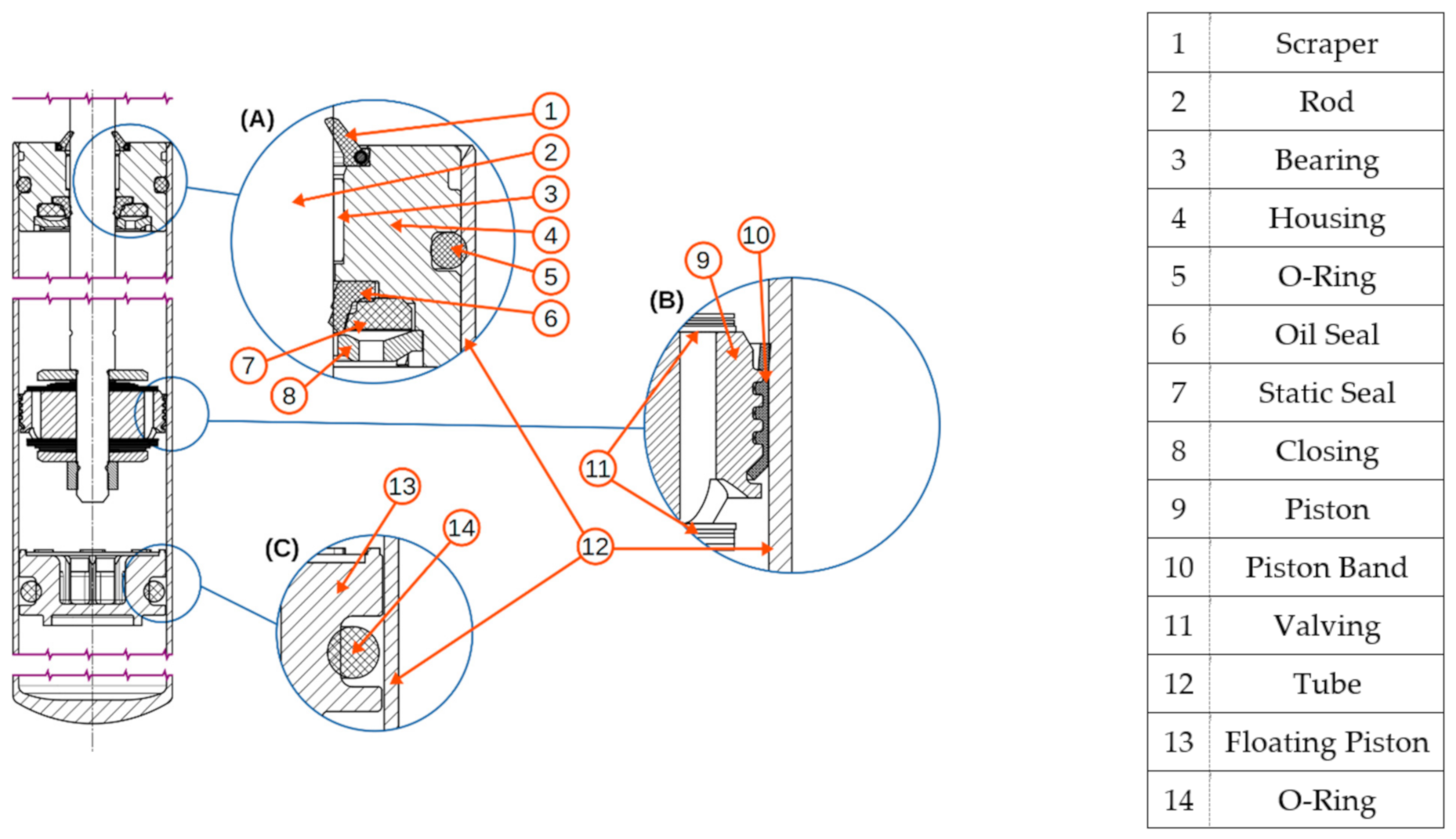 (A)
1
2
3
4
5
6
7
8

(B)
9
10
11
12

(C)
13
14

| 1 | Scraper |
|---|---|
| 2 | Rod |
| 3 | Bearing |
| 4 | Housing |
| 5 | O-Ring |
| 6 | Oil Seal |
| 7 | Static Seal |
| 8 | Closing |
| 9 | Piston |
| 10 | Piston Band |
| 11 | Valving |
| 12 | Tube |
| 13 | Floating Piston |
| 14 | O-Ring |