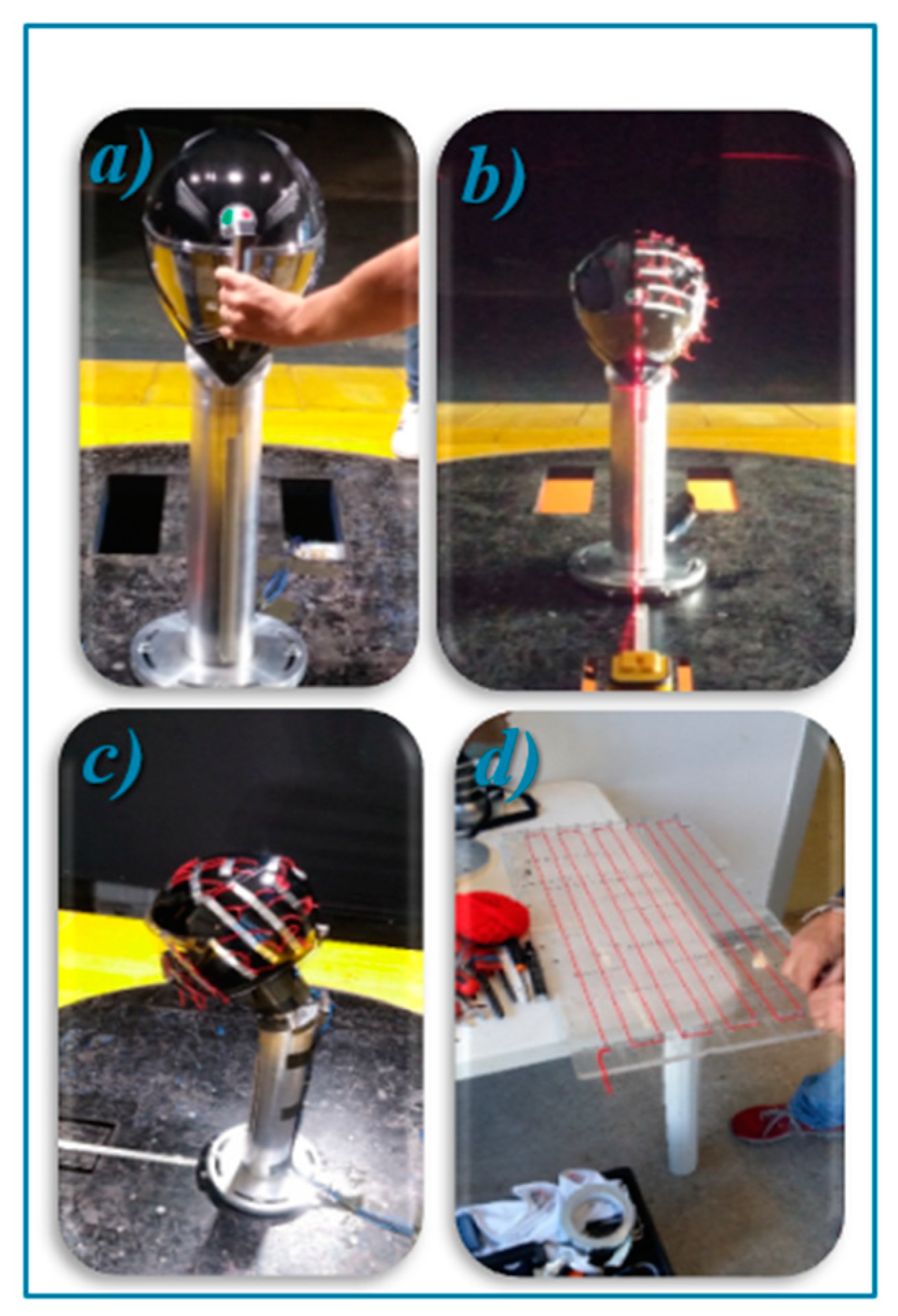 a)

b)

c)

d)