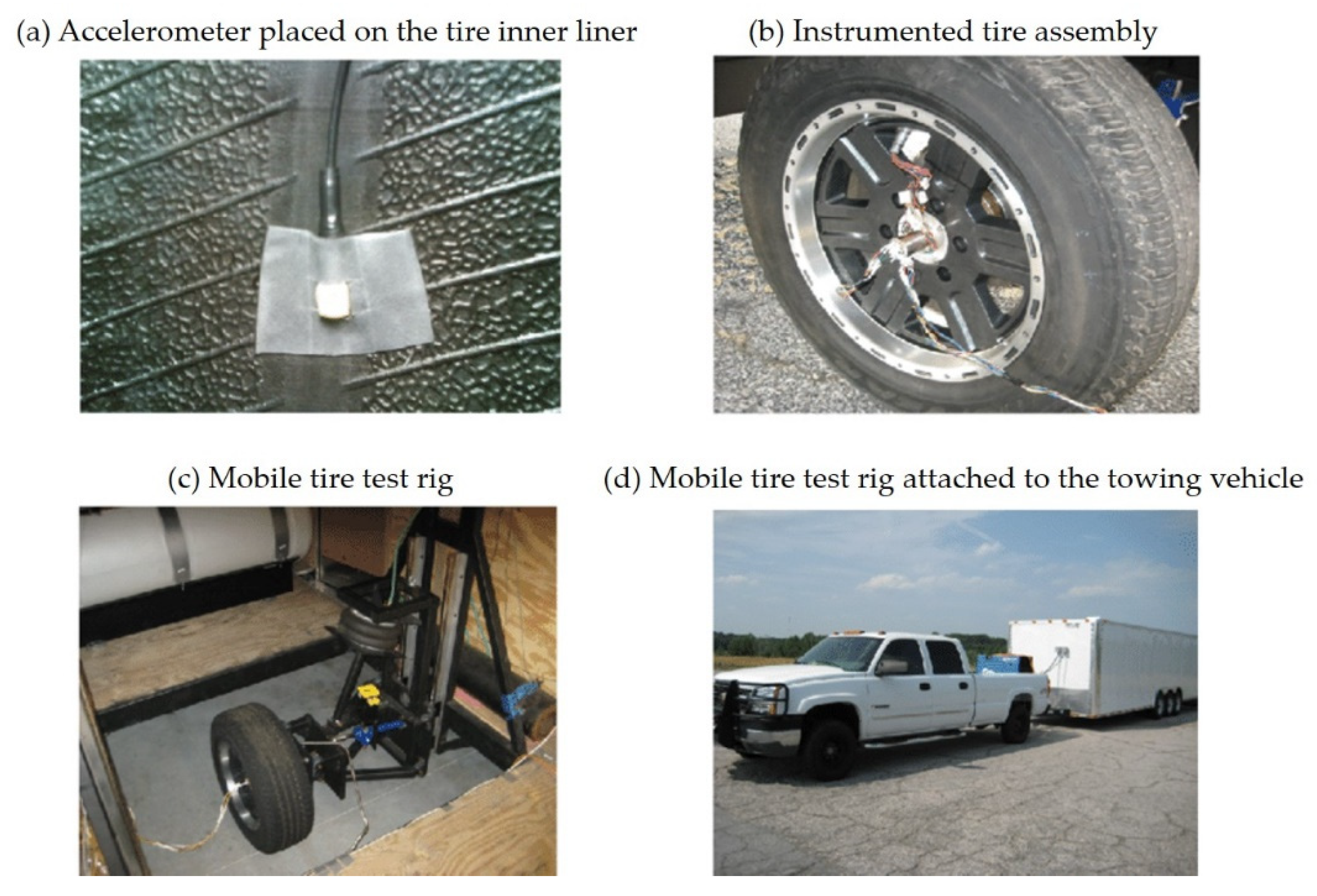 (a) Accelerometer placed on the tire inner liner

(b) Instrumented tire assembly

(c) Mobile tire test rig

(d) Mobile tire test rig attached to the towing vehicle