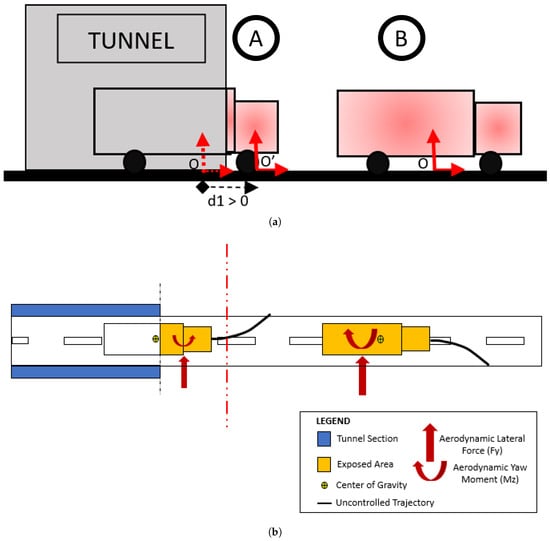 TUNNEL

A

B

O

O'

O

d1 > 0

(a)

LEGEND

Tunnel Section

Exposed Area

Center of Gravity

Uncontrolled Trajectory

Aerodynamic Lateral Force (Fy)

Aerodynamic Yaw Moment (Mz)

(b)