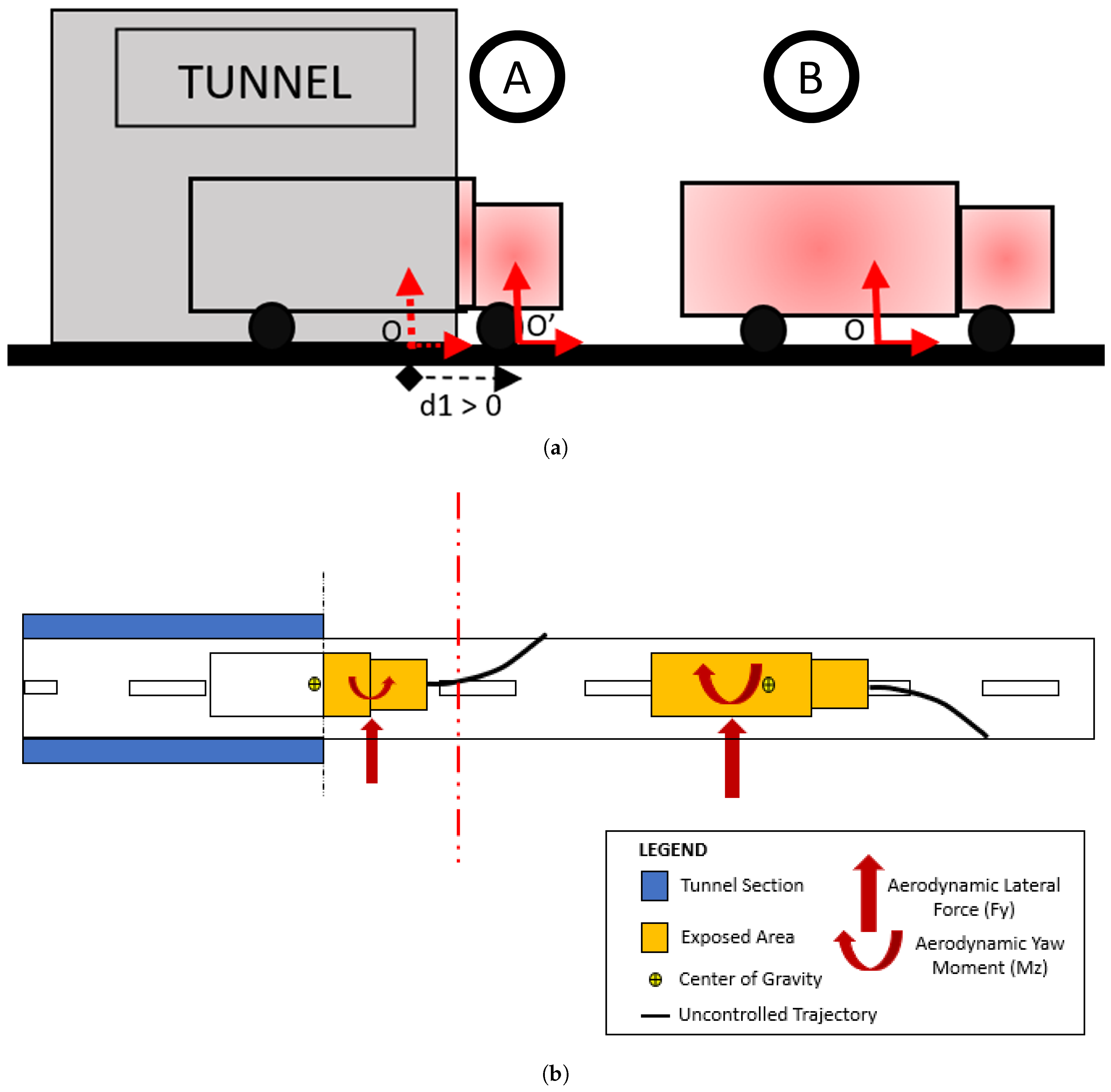 TUNNEL

A

B

O

O'

O

d1 > 0

(a)

LEGEND

Tunnel Section

Exposed Area

Center of Gravity

Uncontrolled Trajectory

Aerodynamic Lateral Force (Fy)

Aerodynamic Yaw Moment (Mz)

(b)