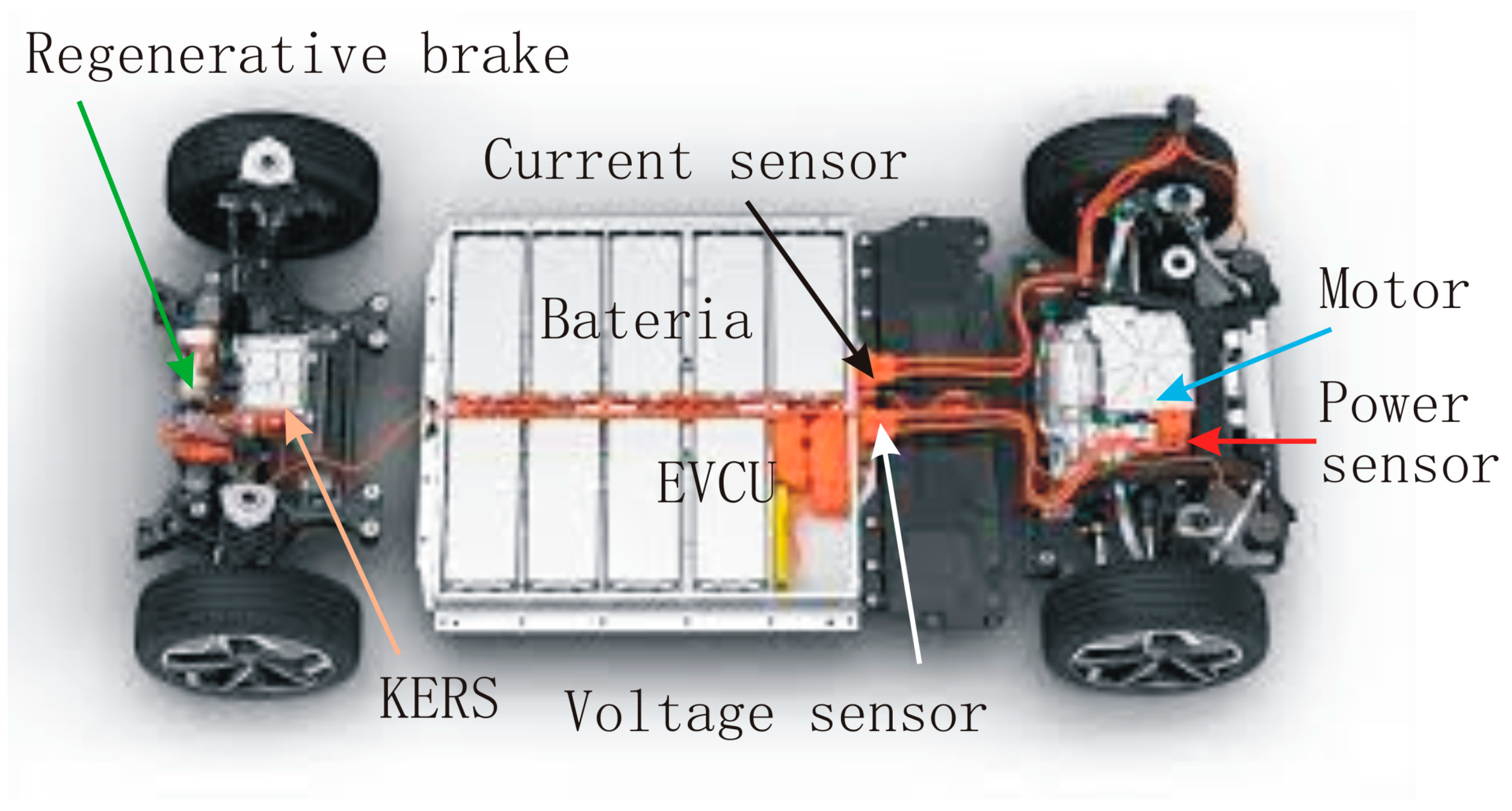 Regenerative brake

Current sensor

Bateria

Motor

Power sensor

EVCU

KERS

Voltage sensor