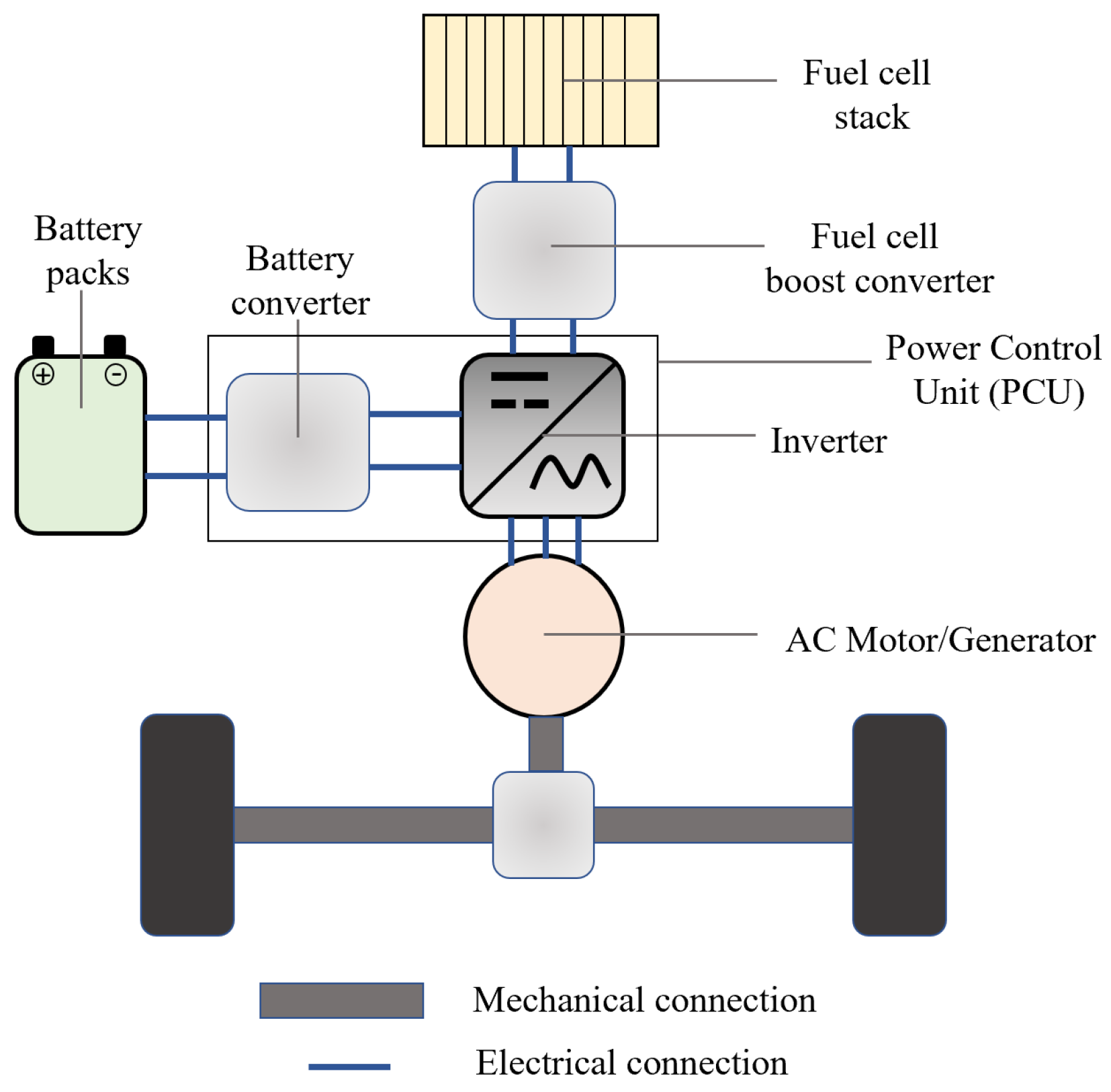 Fuel cell stack

Battery packs

Battery converter

Fuel cell boost converter

Power Control Unit (PCU)

Inverter

AC Motor/Generator

Mechanical connection

Electrical connection