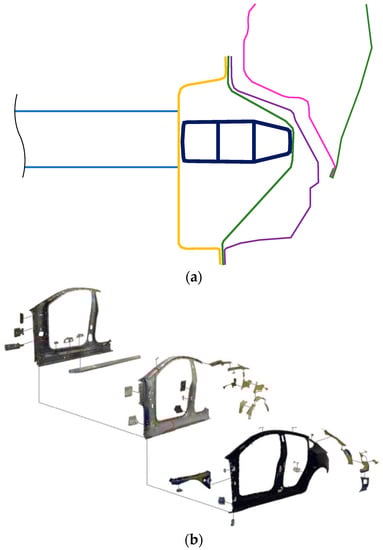 (a)

(b)