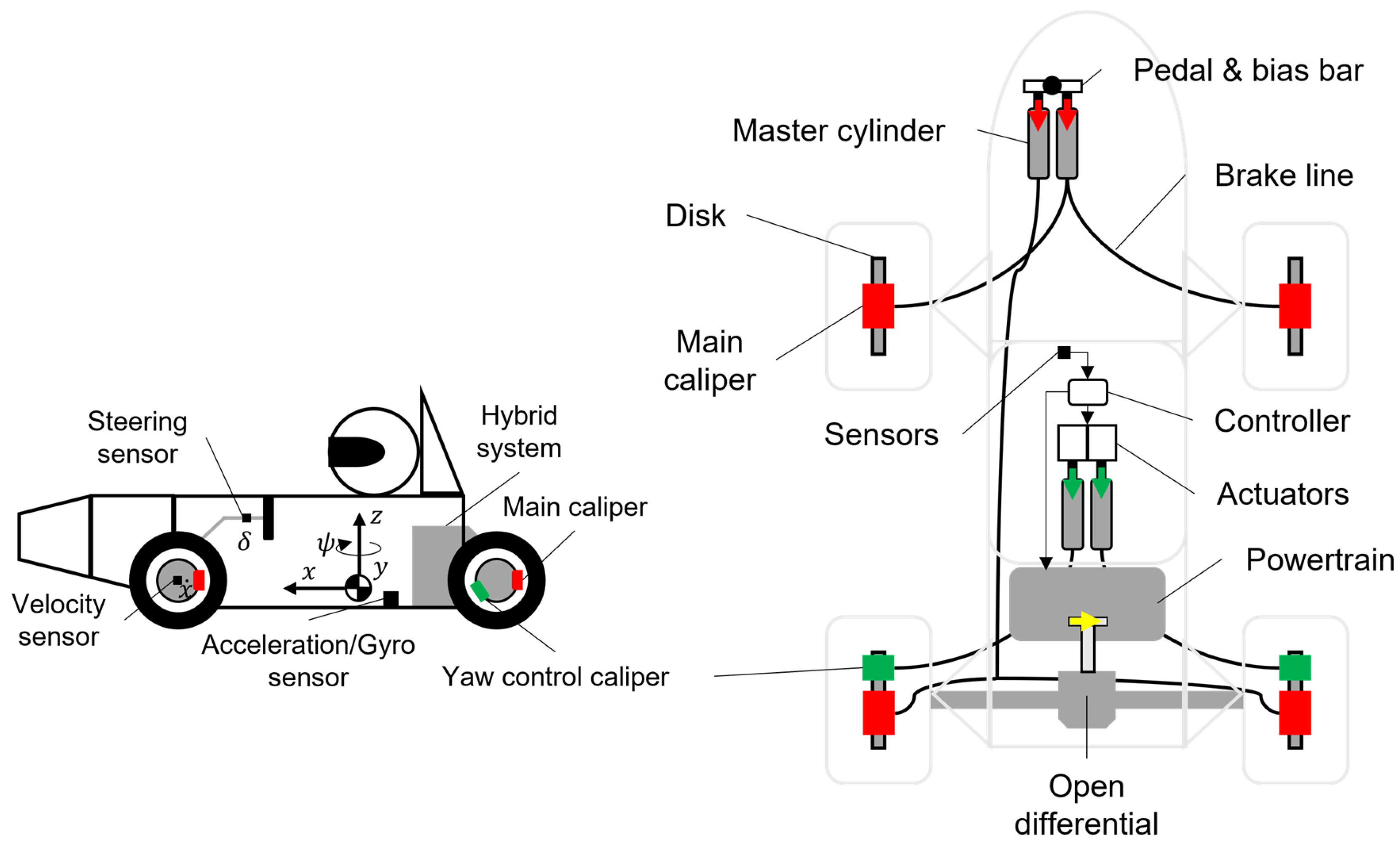 Steering sensor

Hybrid system

Main caliper

$\delta$

$\psi$

$z$

$x$

$y$

$\dot{x}$

Velocity sensor

Acceleration/Gyro sensor

Yaw control caliper

Pedal & bias bar

Master cylinder

Brake line

Disk

Main caliper

Sensors

Controller

Actuators

Powertrain

Open differential