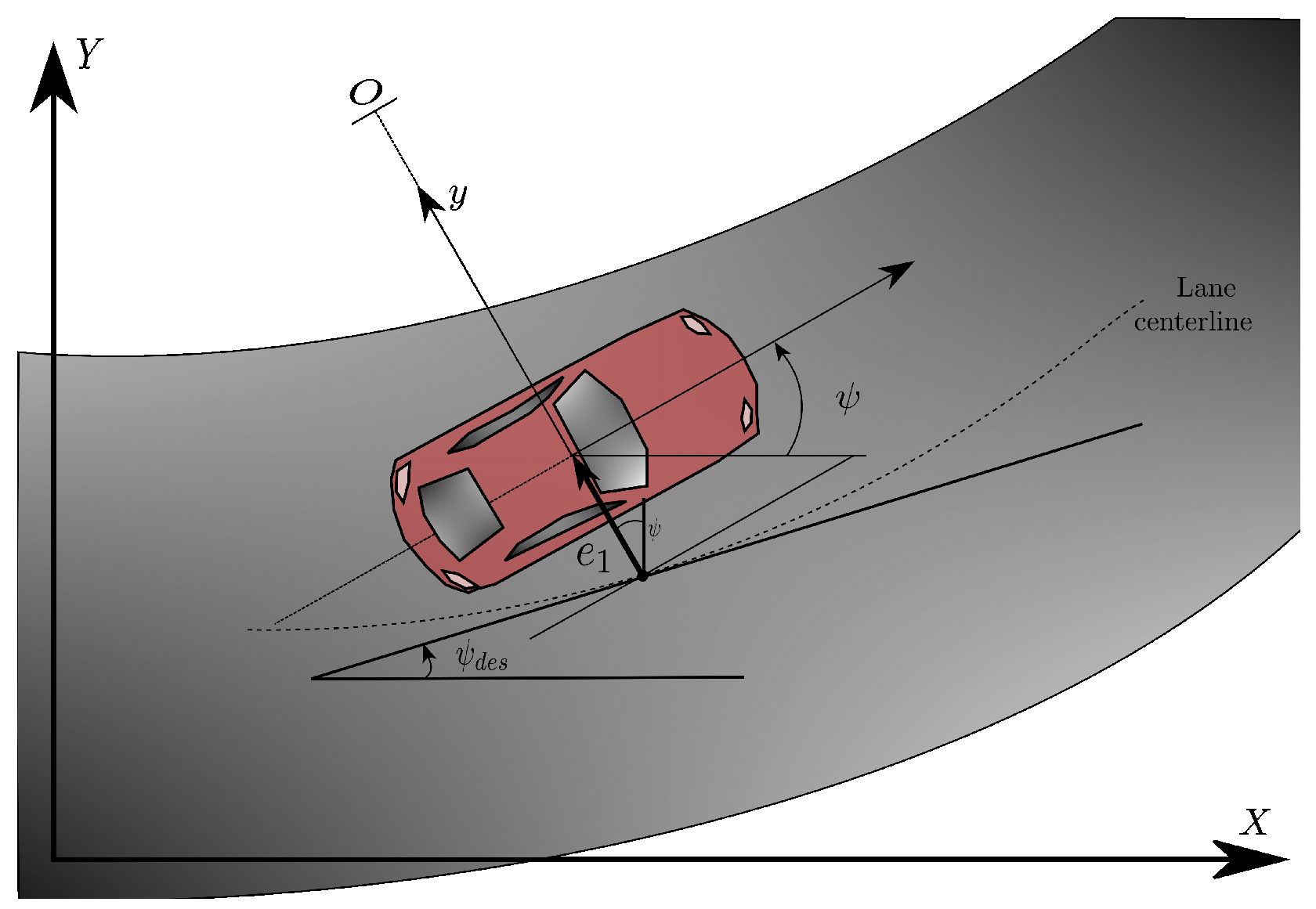 $Y$

$O$

$y$

Lane centerline

$\psi$

$\psi$

$e_1$

$\psi_{des}$

$X$