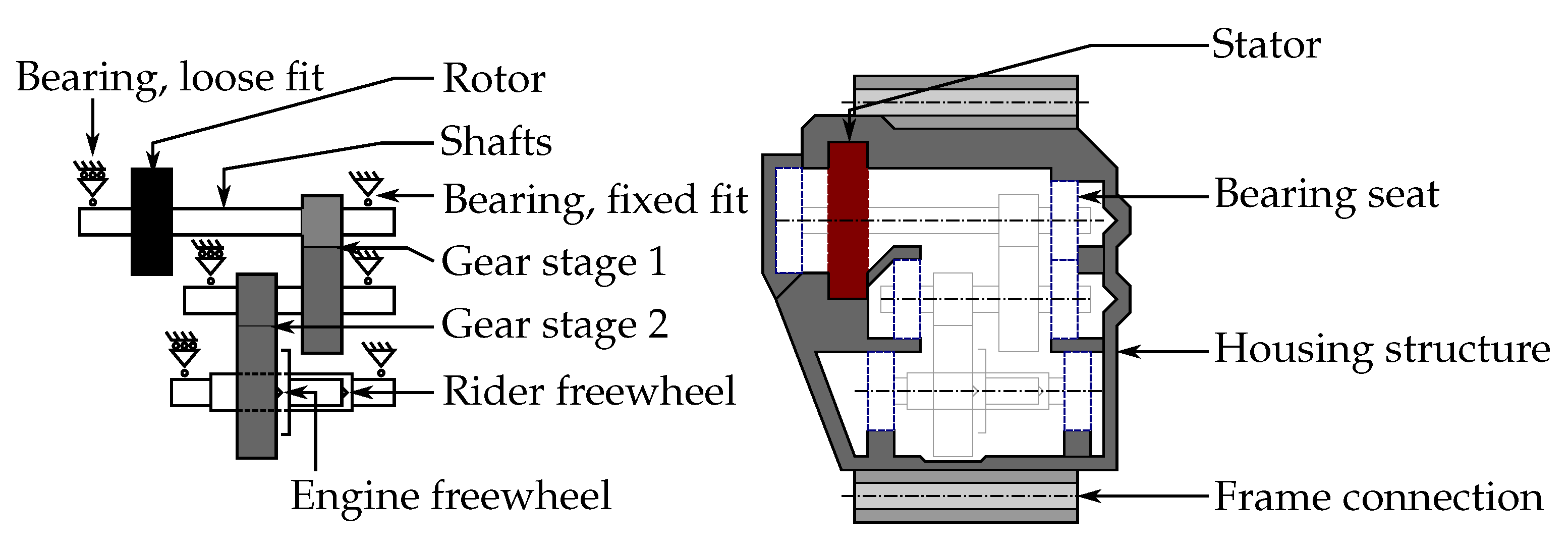 Bearing, loose fit
Rotor
Shafts
Bearing, fixed fit
Gear stage 1
Gear stage 2
Rider freewheel
Engine freewheel

Stator
Bearing seat
Housing structure
Frame connection