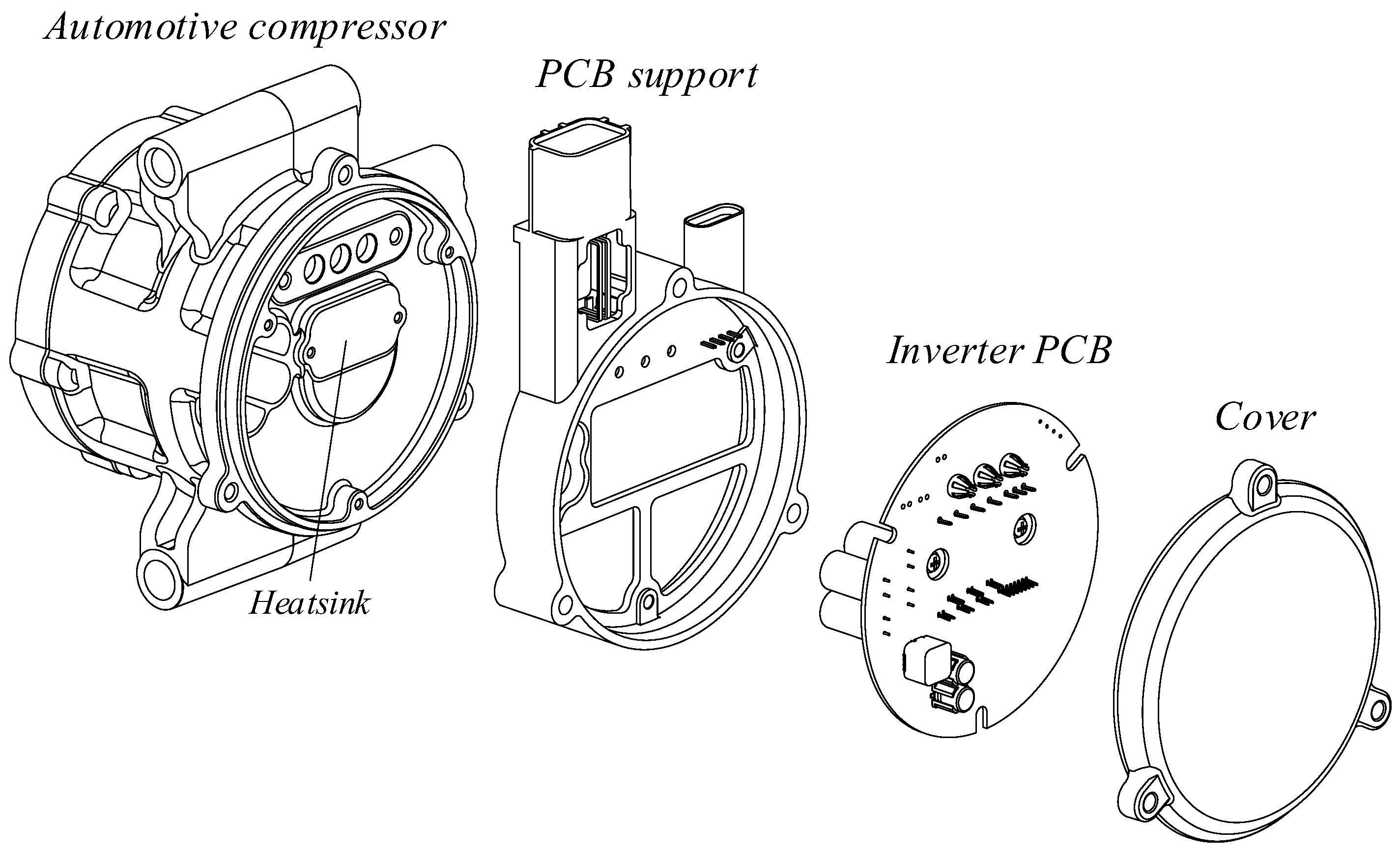 Automotive compressor

PCB support

Inverter PCB

Cover

Heatsink