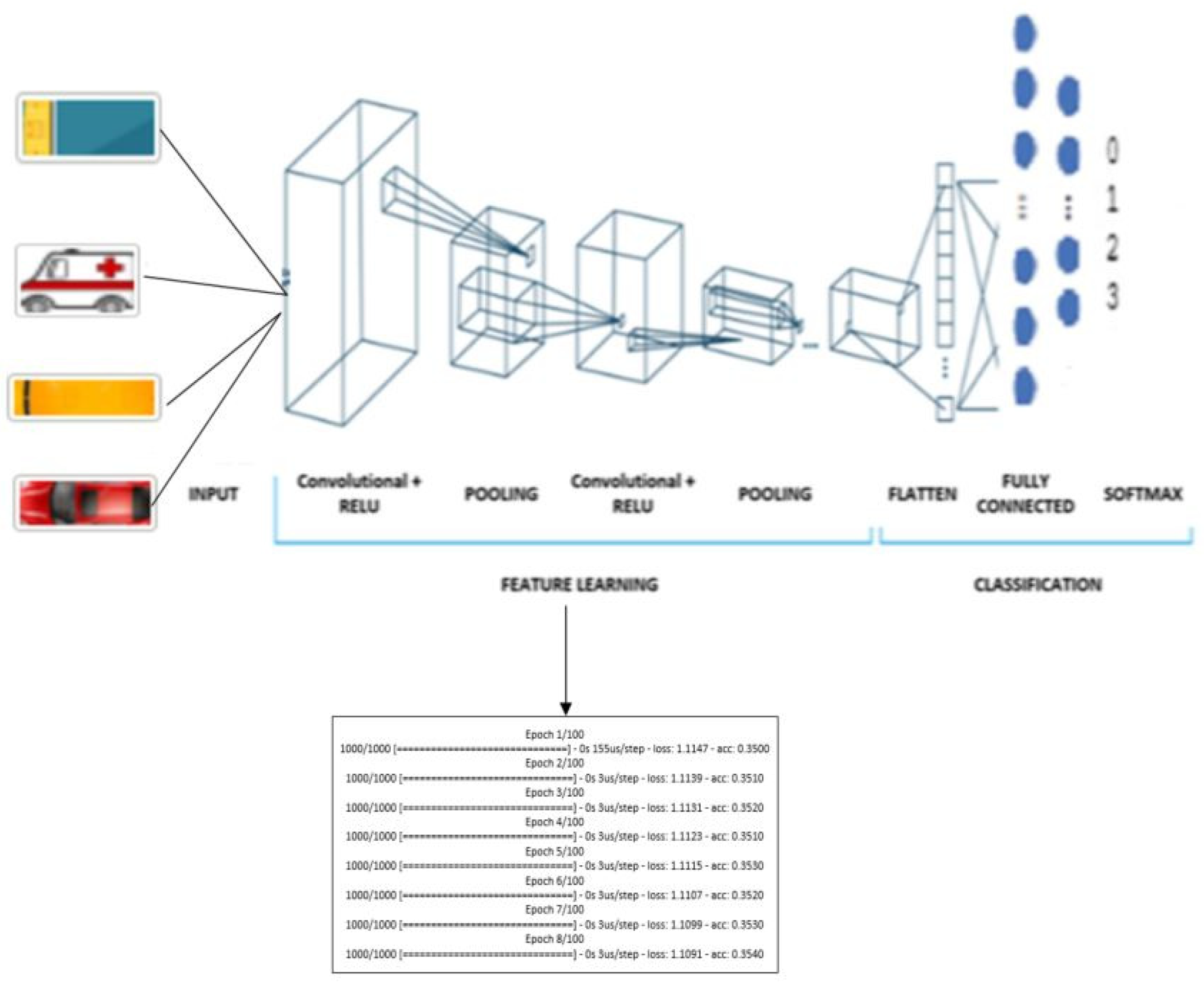 0
1
2
3

INPUT

Convolutional + RELU

POOLING

Convolutional + RELU

POOLING

FLATTEN

FULLY CONNECTED

SOFTMAX

FEATURE LEARNING

CLASSIFICATION

Epoch 1/100
1000/1000 [==============================] - 0s 155us/step - loss: 1.1147 - acc: 0.3500
Epoch 2/100
1000/1000 [==============================] - 0s 3us/step - loss: 1.1139 - acc: 0.3510
Epoch 3/100
1000/1000 [==============================] - 0s 3us/step - loss: 1.1131 - acc: 0.3520
Epoch 4/100
1000/1000 [==============================] - 0s 3us/step - loss: 1.1123 - acc: 0.3510
Epoch 5/100
1000/1000 [==============================] - 0s 3us/step - loss: 1.1115 - acc: 0.3530
Epoch 6/100
1000/1000 [==============================] - 0s 3us/step - loss: 1.1107 - acc: 0.3520
Epoch 7/100
1000/1000 [==============================] - 0s 3us/step - loss: 1.1099 - acc: 0.3530
Epoch 8/100
1000/1000 [==============================] - 0s 3us/step - loss: 1.1091 - acc: 0.3540