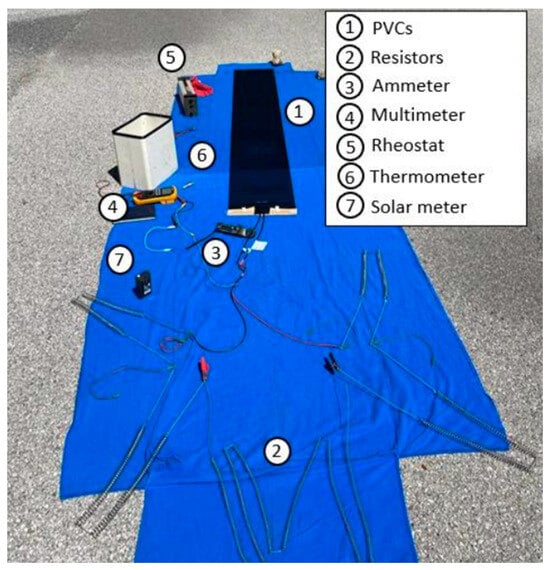 1 PVCs
2 Resistors
3 Ammeter
4 Multimeter
5 Rheostat
6 Thermometer
7 Solar meter

5

1

6

4

3

7

2