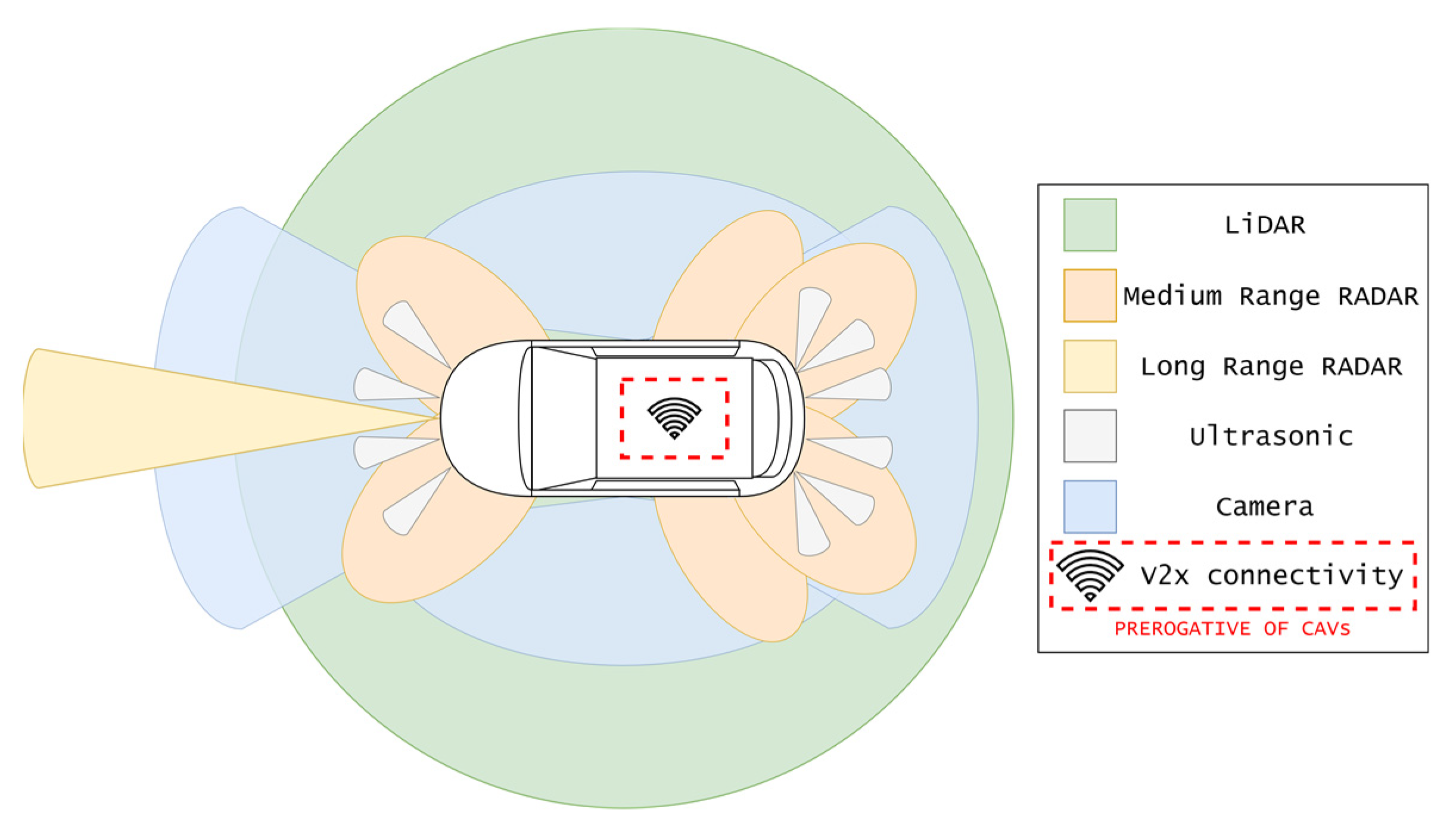 LiDAR
Medium Range RADAR
Long Range RADAR
Ultrasonic
Camera
V2x connectivity
PREROGATIVE OF CAVs