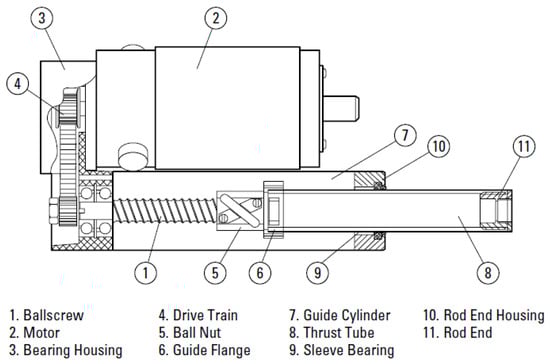 3
2
4
7
10
11
1
5
6
9
8

1. Ballscrew
2. Motor
3. Bearing Housing

4. Drive Train
5. Ball Nut
6. Guide Flange

7. Guide Cylinder
8. Thrust Tube
9. Sleeve Bearing

10. Rod End Housing
11. Rod End